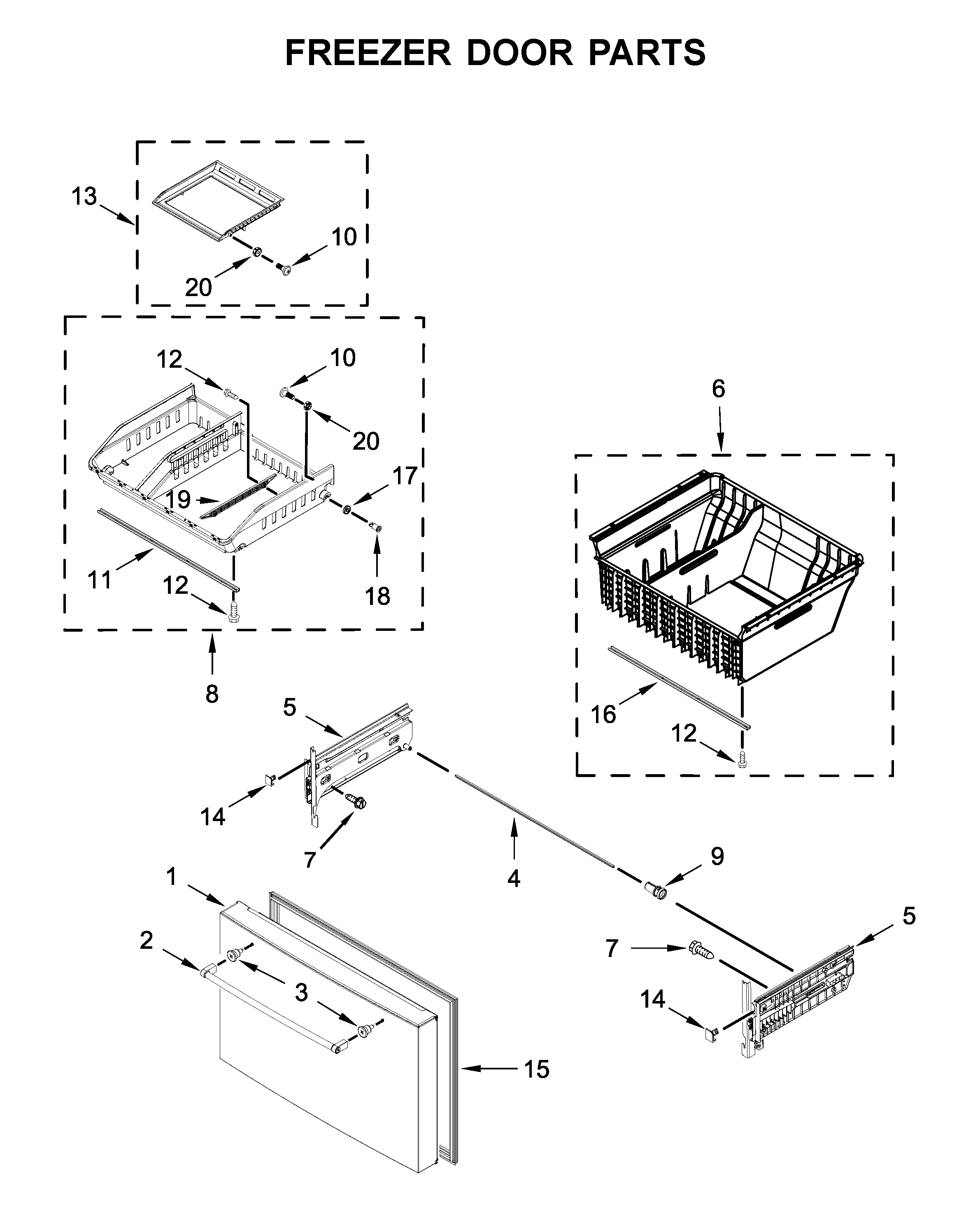 FREEZER DOOR PARTS

13
10
20
12
10
20
17
19
11
12
18
8
6
16
12
5
14
7
4
9
1
2
3
15
5
7
14