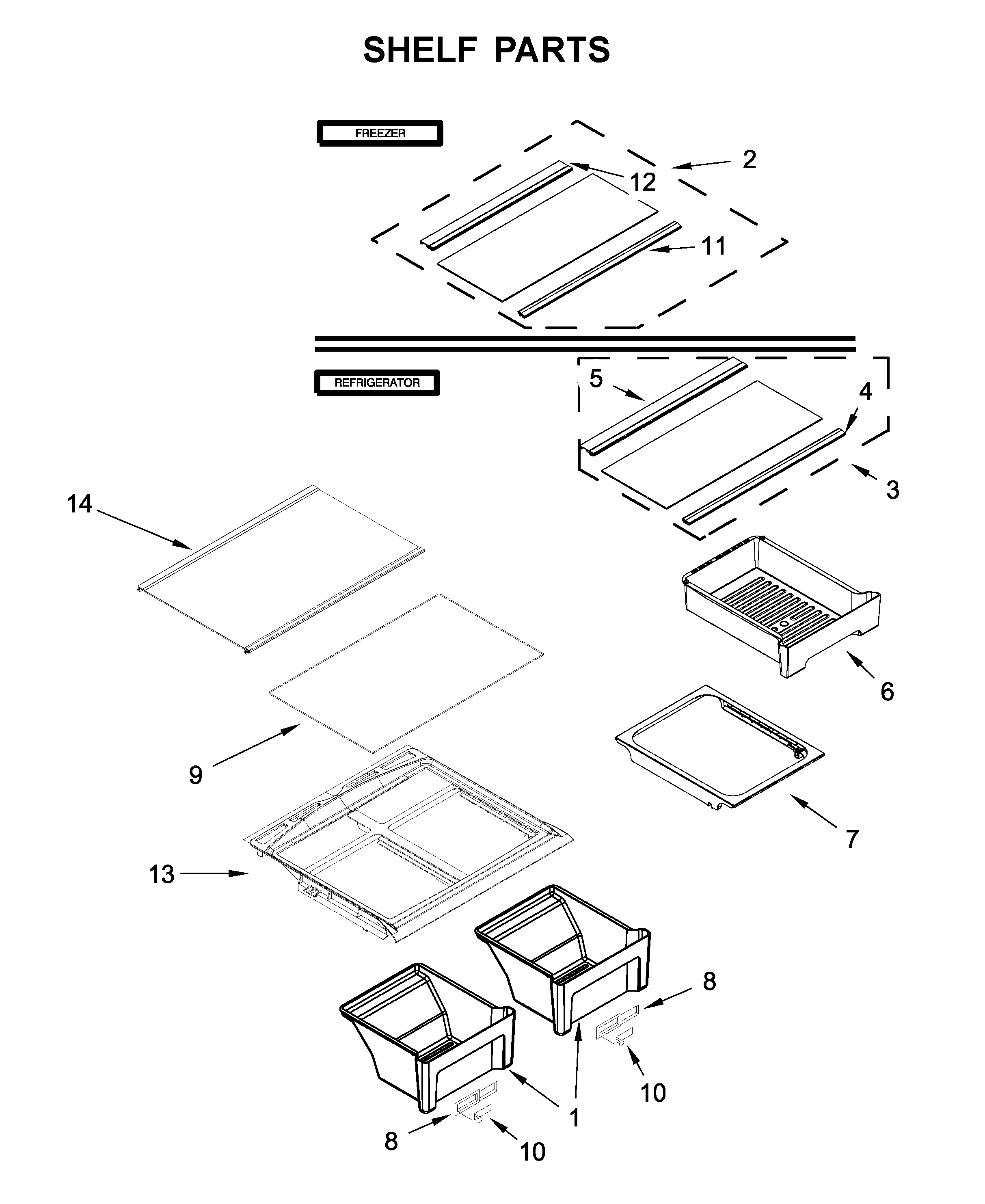 SHELF PARTS

FREEZER

2

12

11

REFRIGERATOR

5

4

3

14

6

9

7

13

8

10

1

8

10