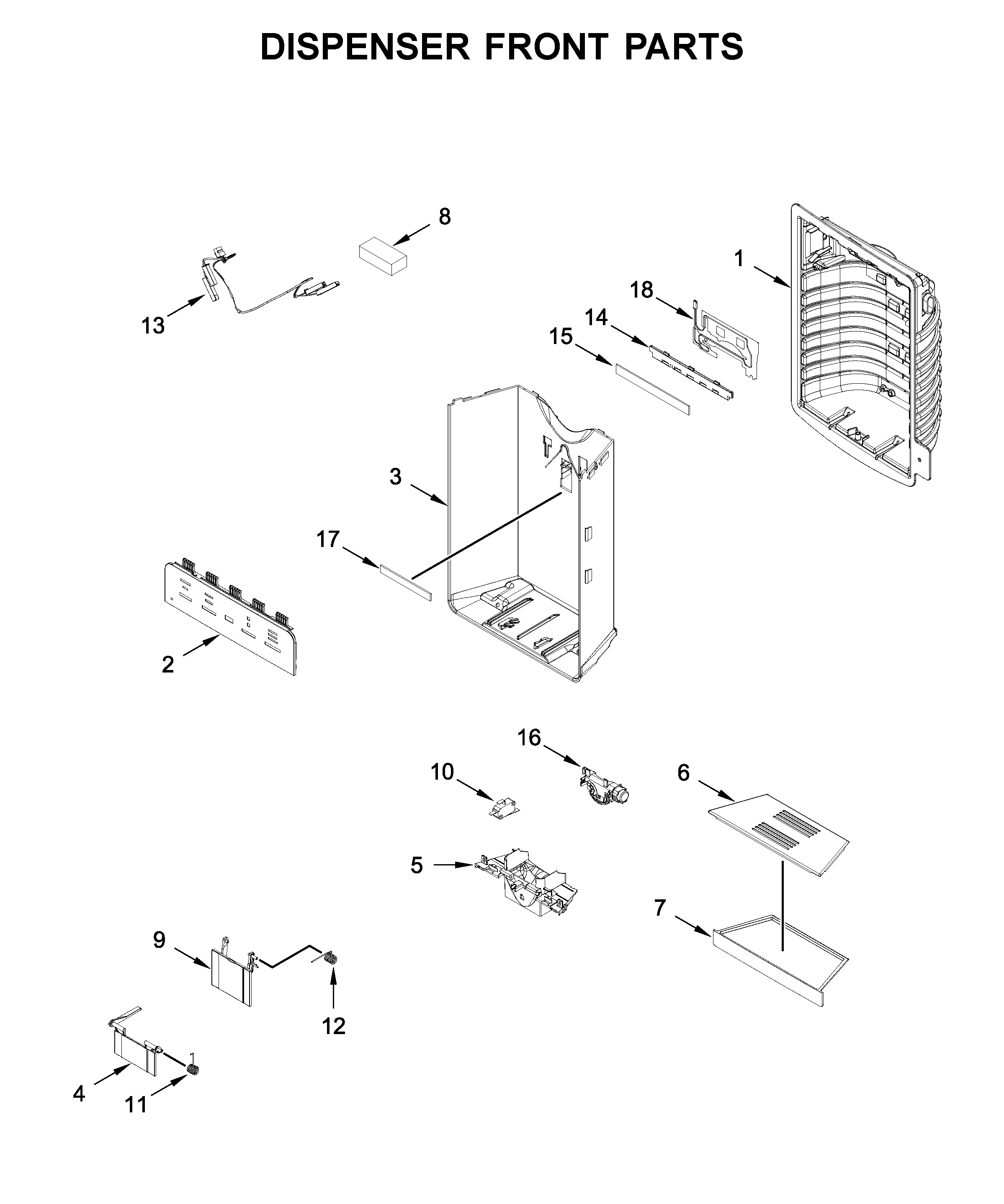 DISPENSER FRONT PARTS

8

1

13

18

14

15

3

17

2

16

10

6

5

7

9

12

4

11