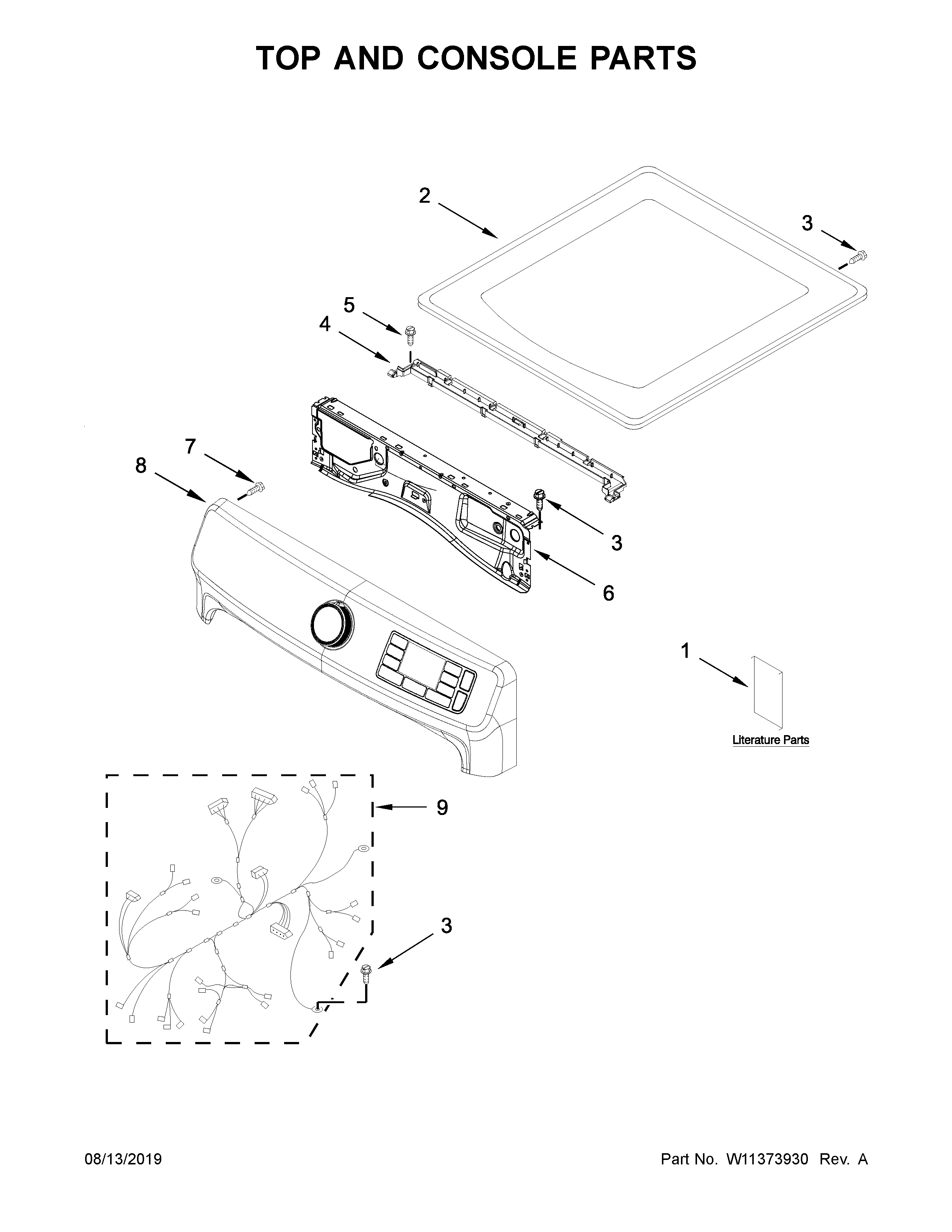 TOP AND CONSOLE PARTS

2

3

5

4

7

8

3

6

1

Literature Parts

9

3

08/13/2019

Part No. W11373930 Rev. A