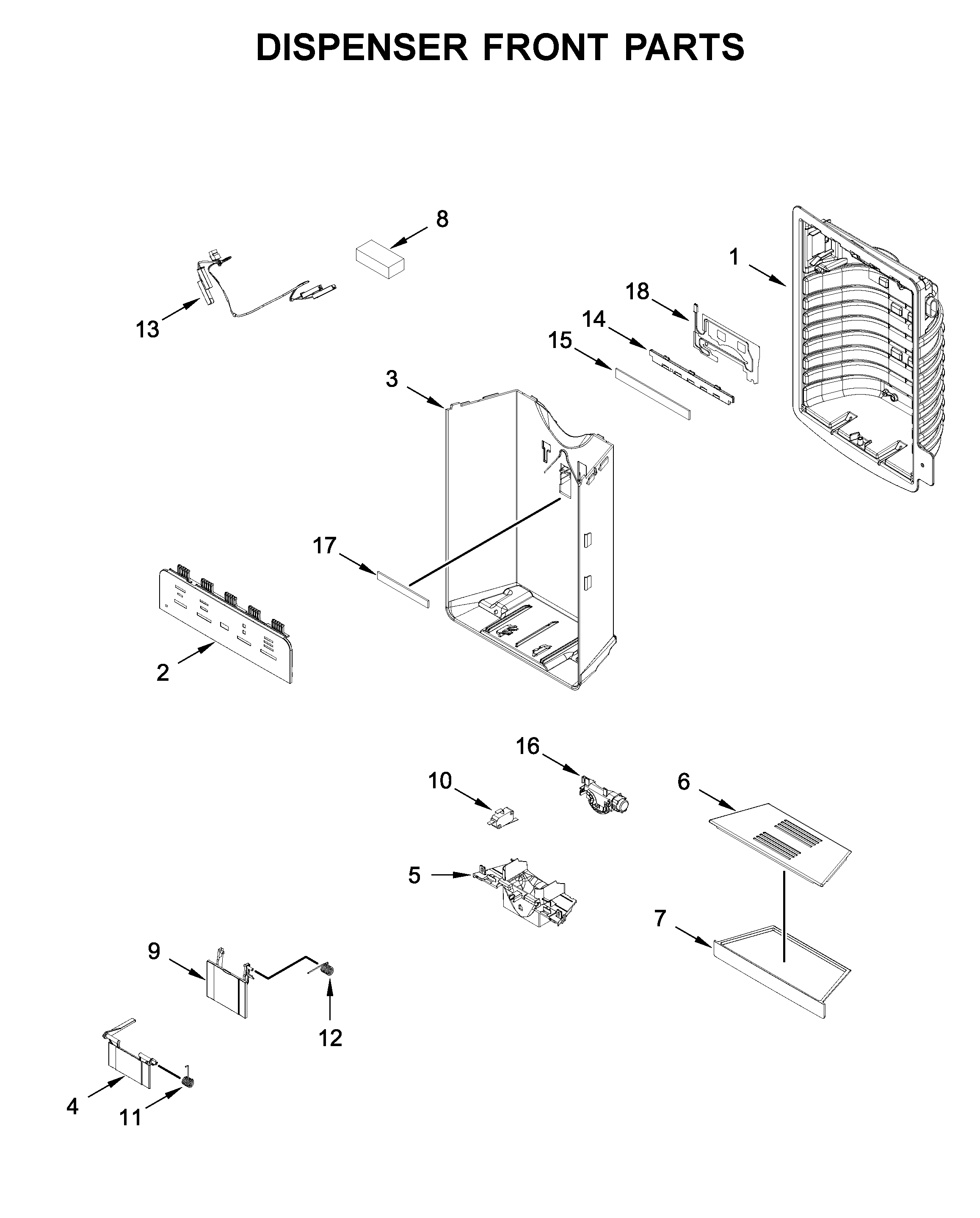 DISPENSER FRONT PARTS

8

1

13

18

14

15

3

17

2

16

10

6

5

7

9

12

4

11