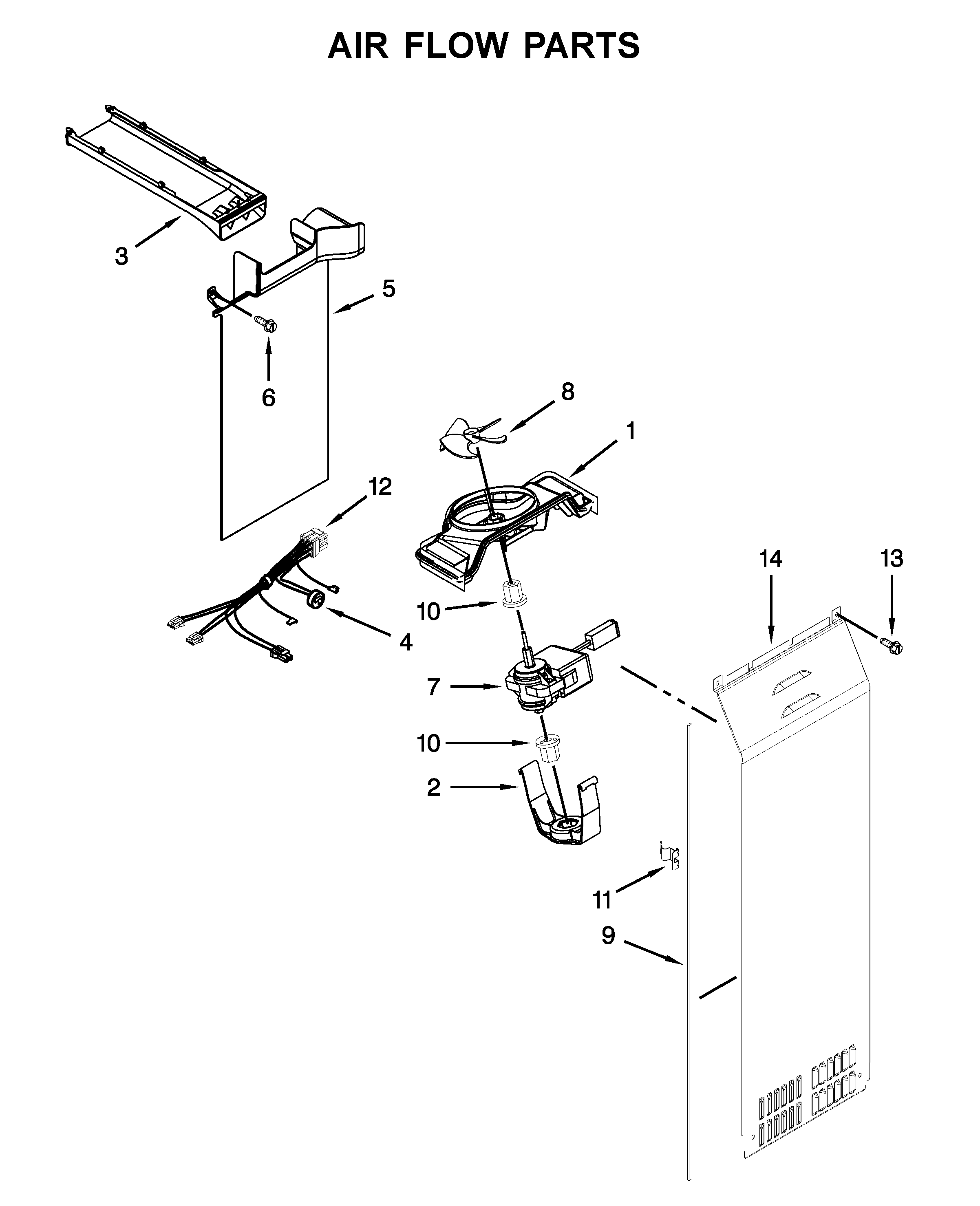 AIR FLOW PARTS

3
5
6
8
1
12
14
13
10
4
7
10
2
11
9