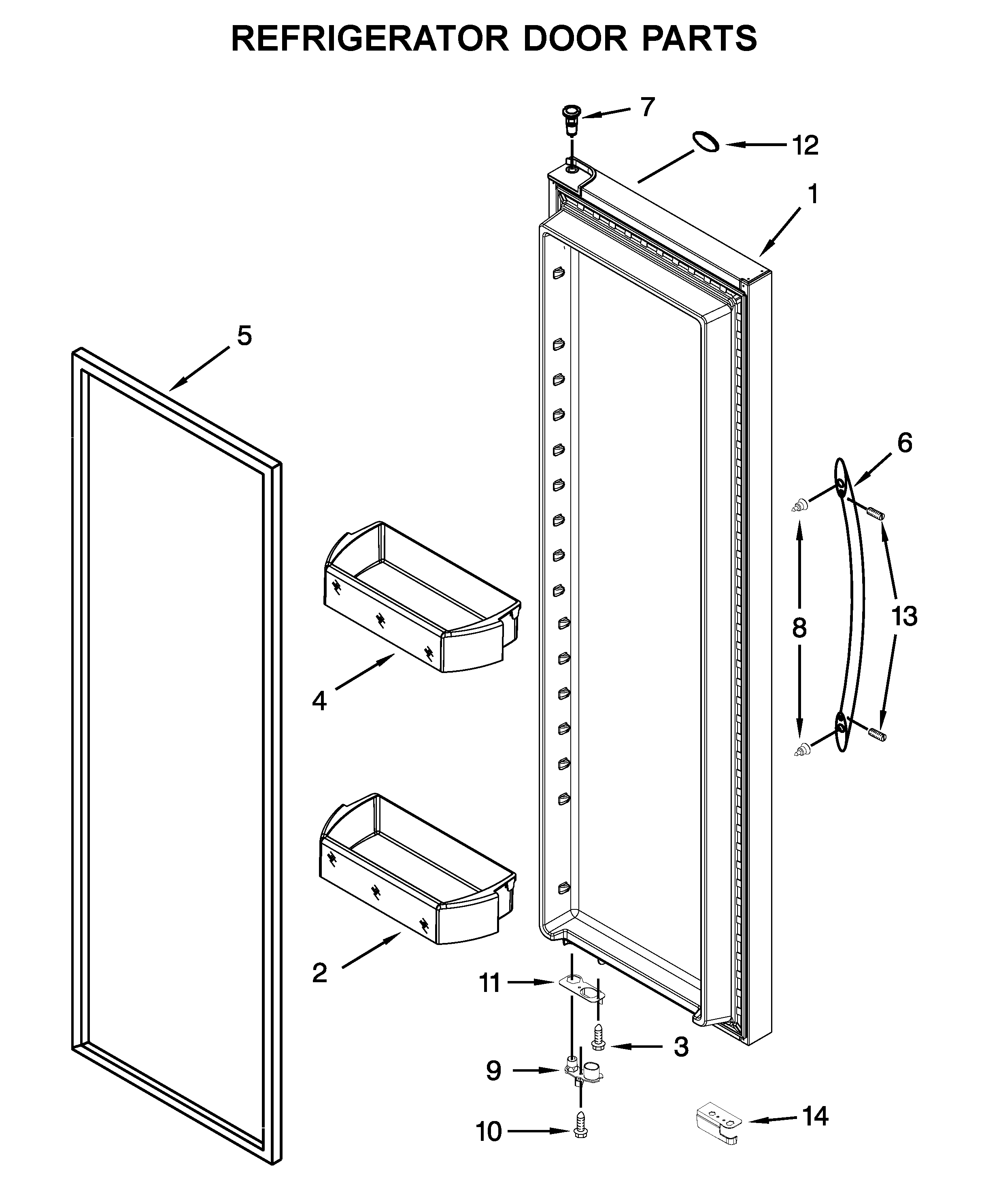 REFRIGERATOR DOOR PARTS

7
12
1
5
6
8
13
4
2
11
3
9
10
14