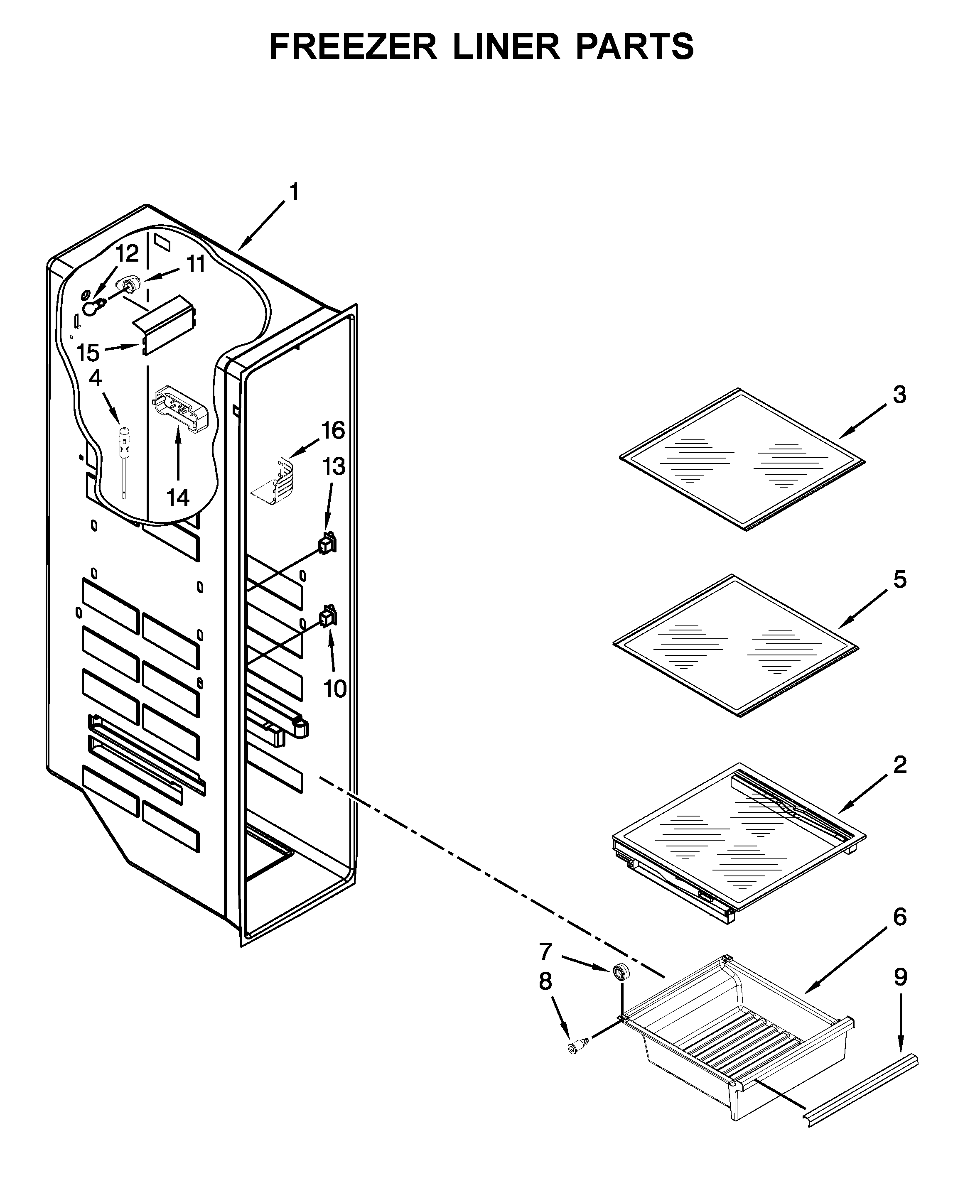 FREEZER LINER PARTS

1
12
11
15
4
14
16
13
10
3
5
2
6
7
8
9