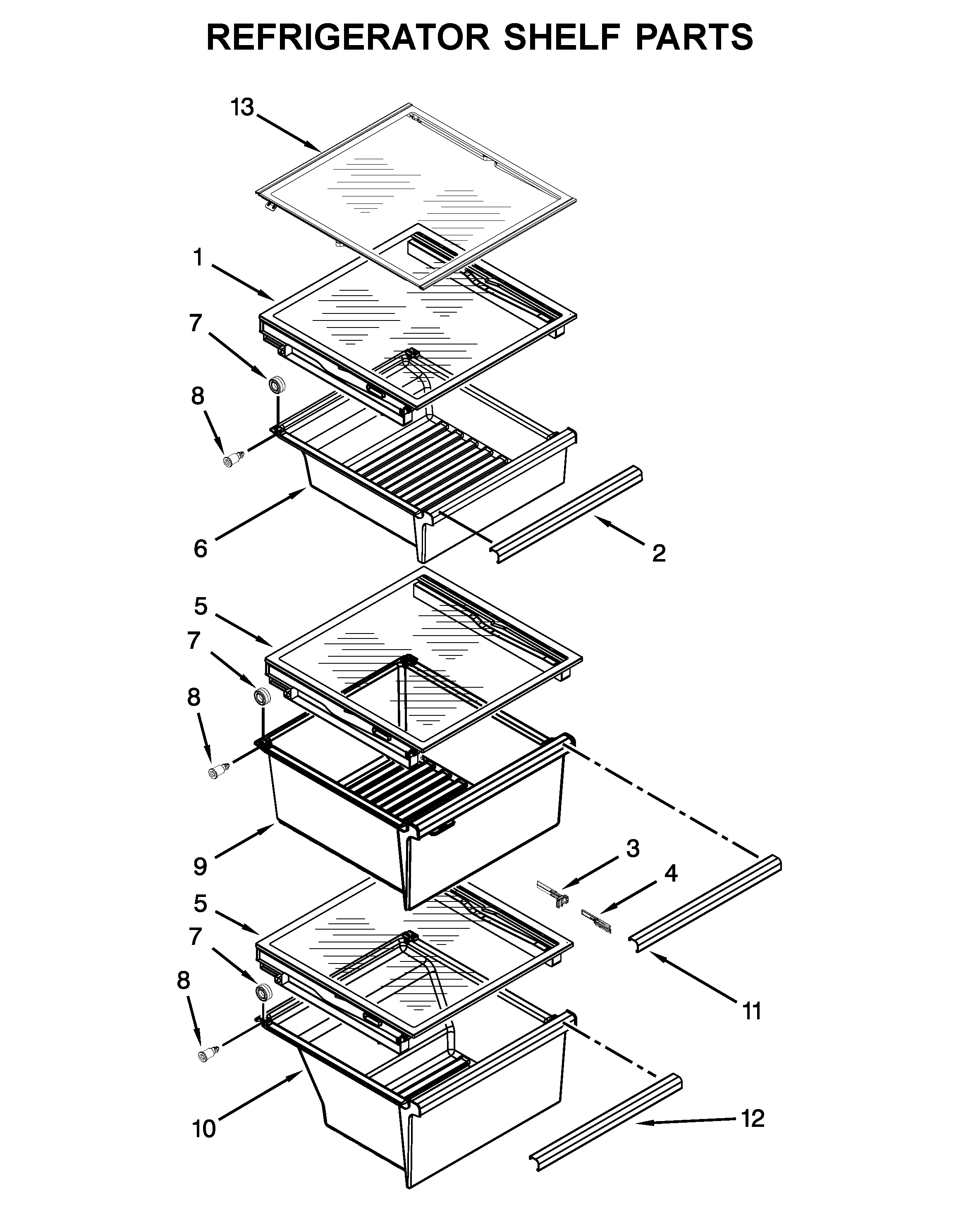 REFRIGERATOR SHELF PARTS

13
1
7
8
6
2
5
7
8
9
3
4
5
7
8
11
10
12