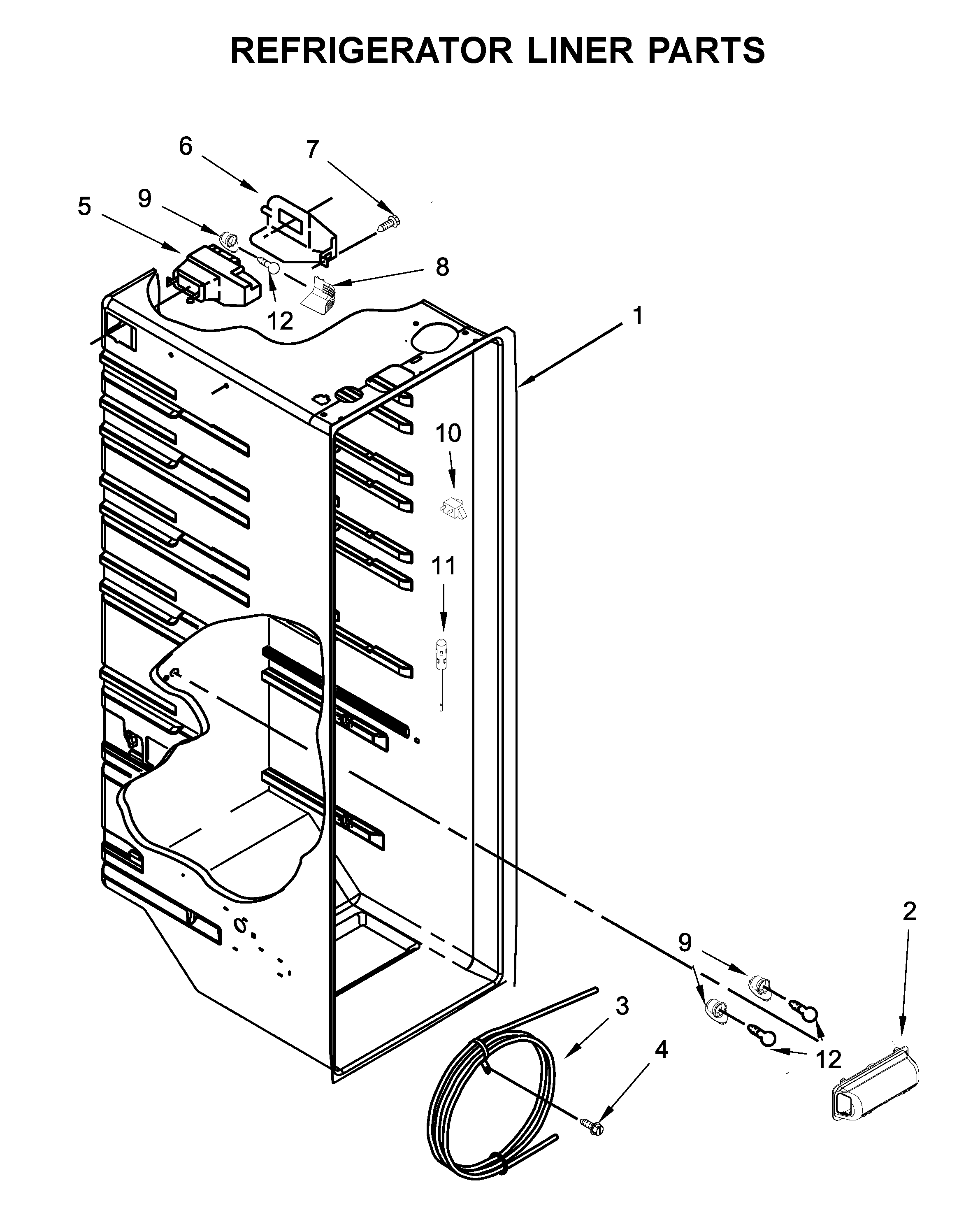 REFRIGERATOR LINER PARTS

6
7
5
9
8
12
1
10
11
2
9
3
4
12