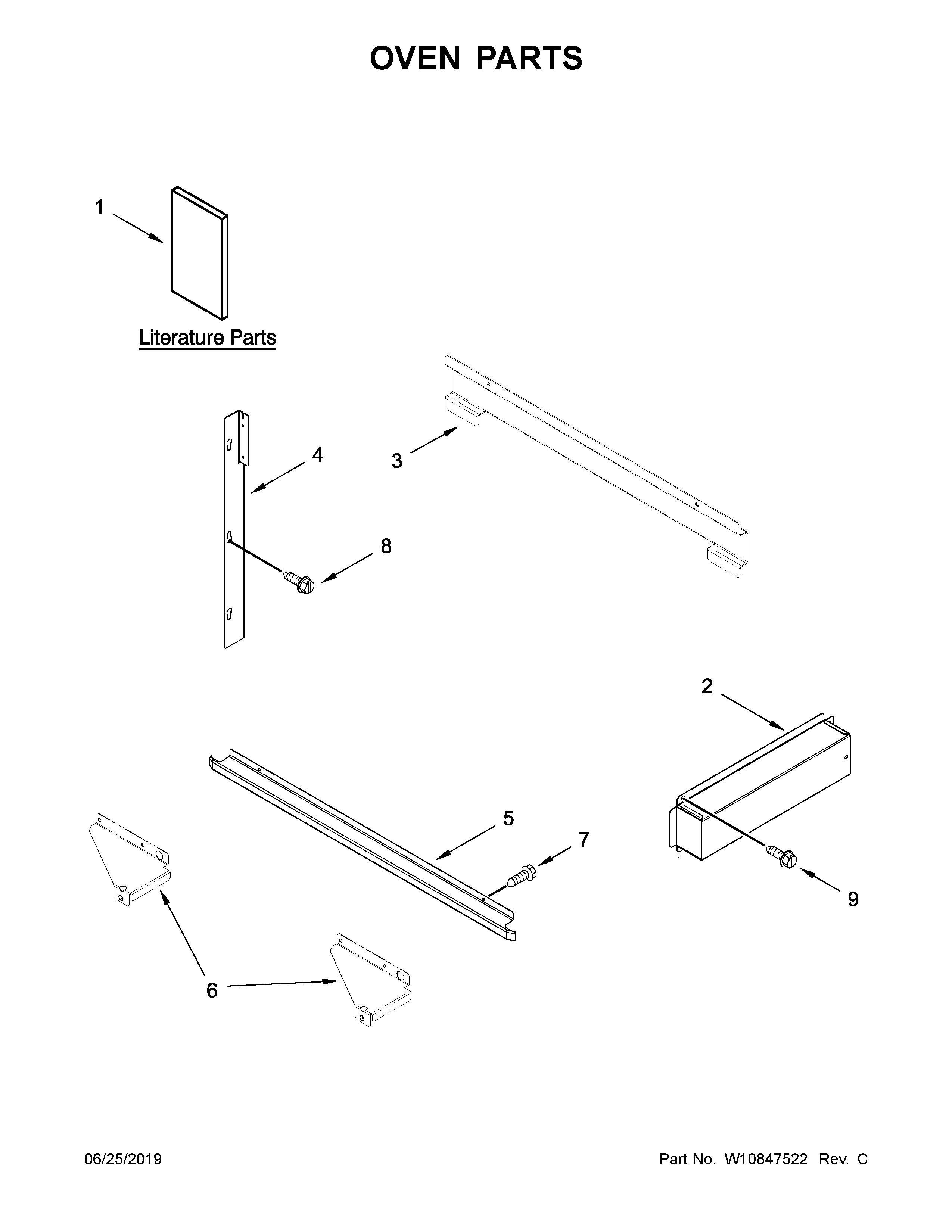 OVEN PARTS

1

Literature Parts

4

3

8

2

5

7

9

6

06/25/2019

Part No. W10847522 Rev. C