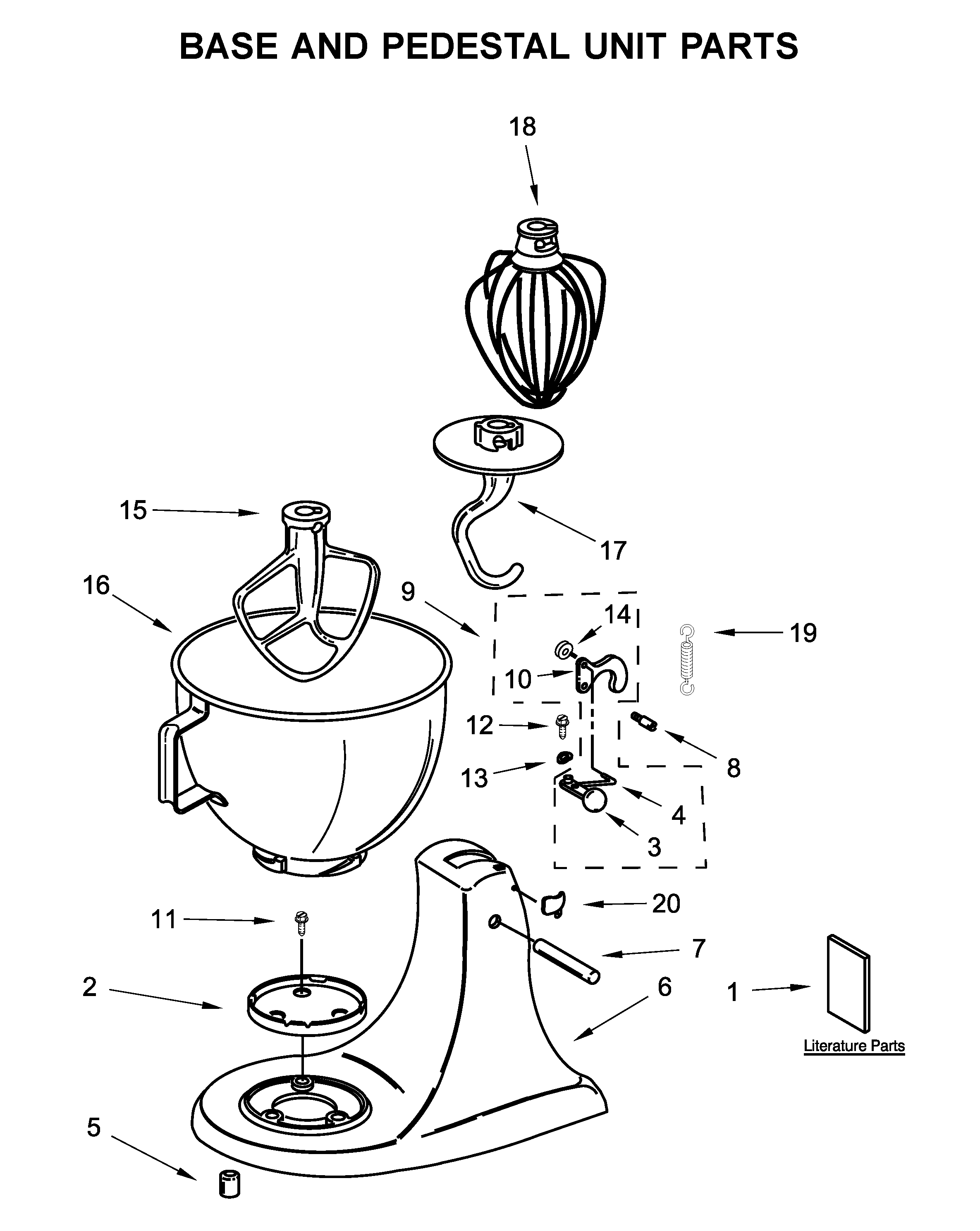 BASE AND PEDESTAL UNIT PARTS

18

15

17

16

9

14

19

10

12

8

13

4

3

20

11

7

2

6

1

Literature Parts

5