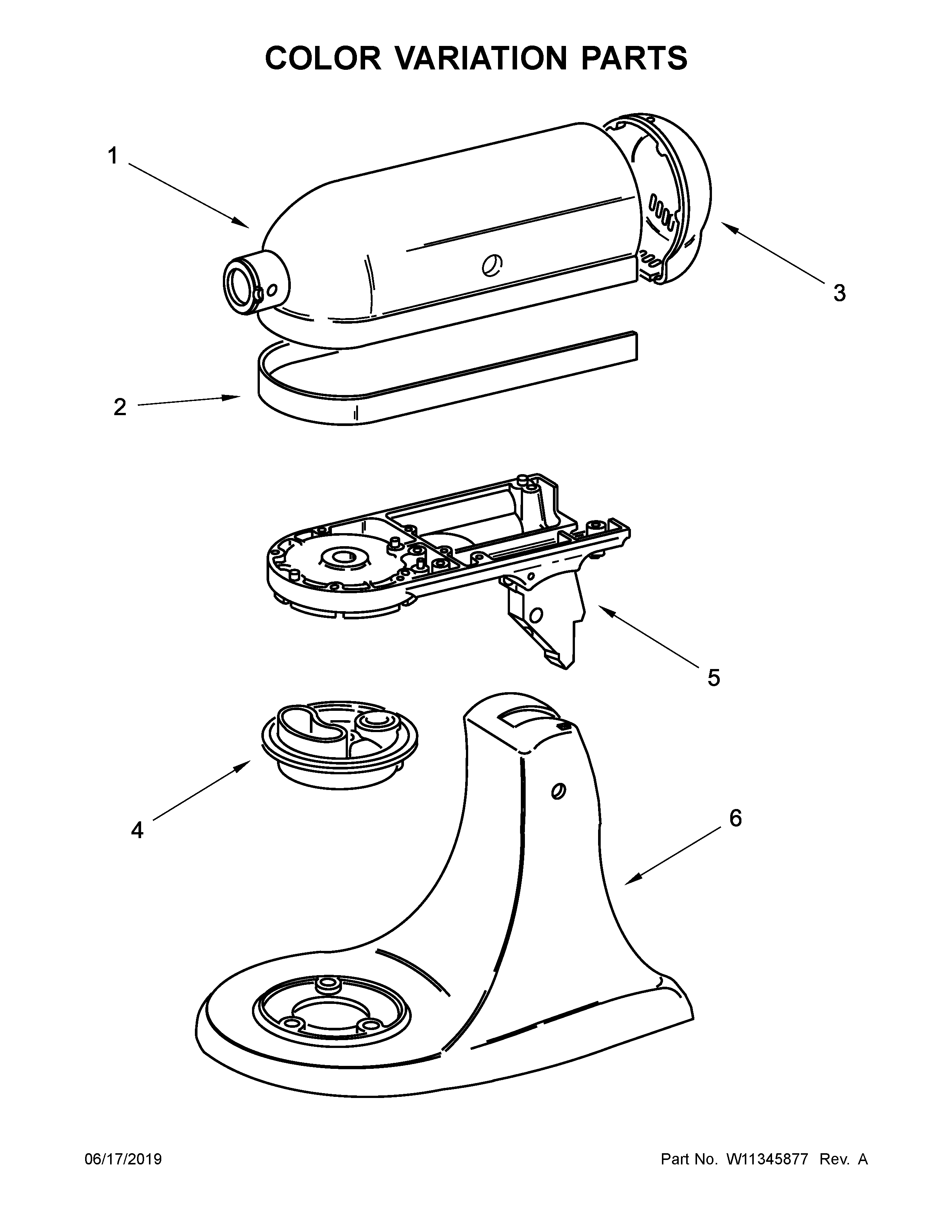 COLOR VARIATION PARTS

1

3

2

5

4

6

06/17/2019

Part No. W11345877 Rev. A