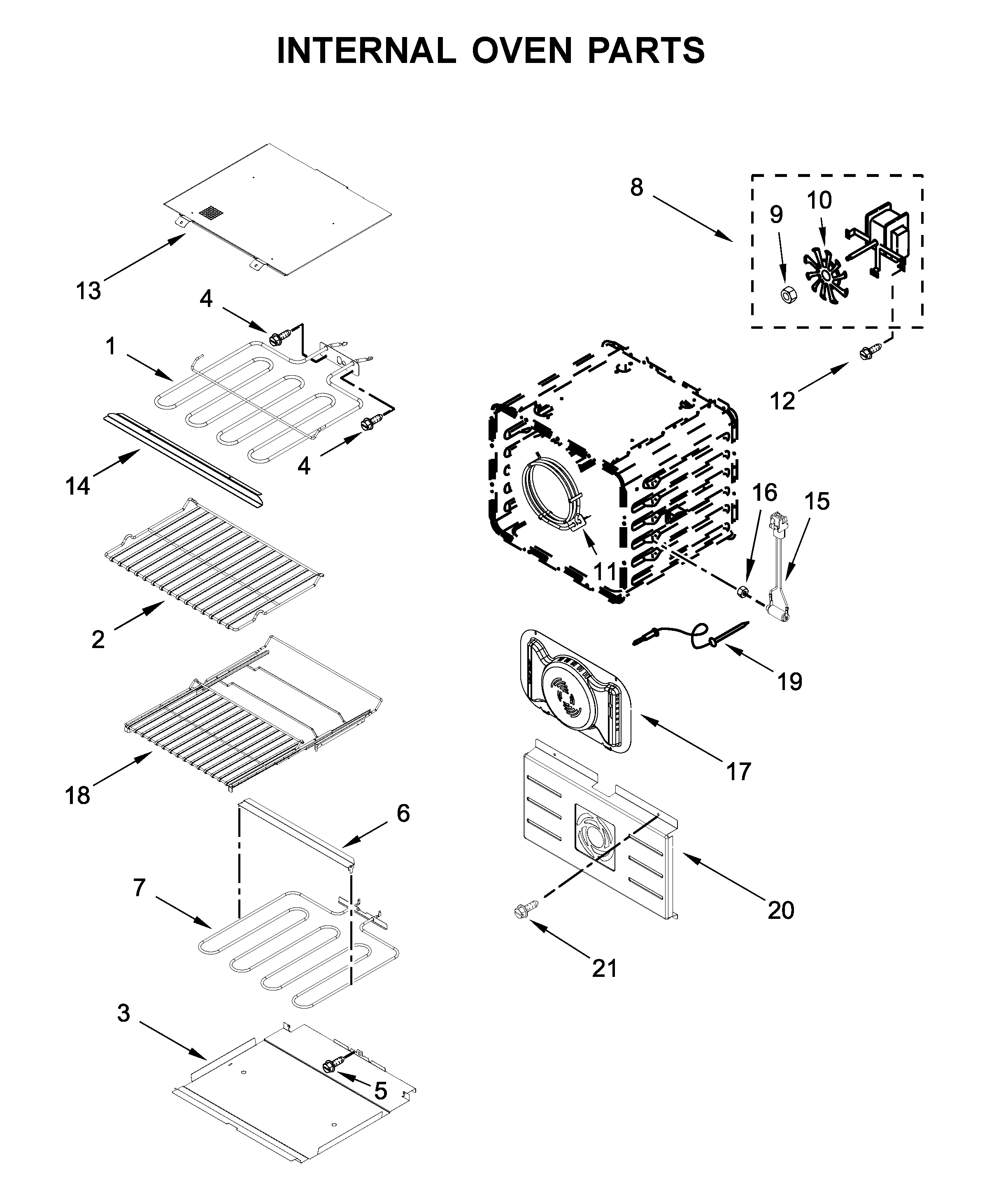 INTERNAL OVEN PARTS

13
4
1
4
14
2
18
6
7
3
5
8
9
10
12
16
15
11
19
17
20
21