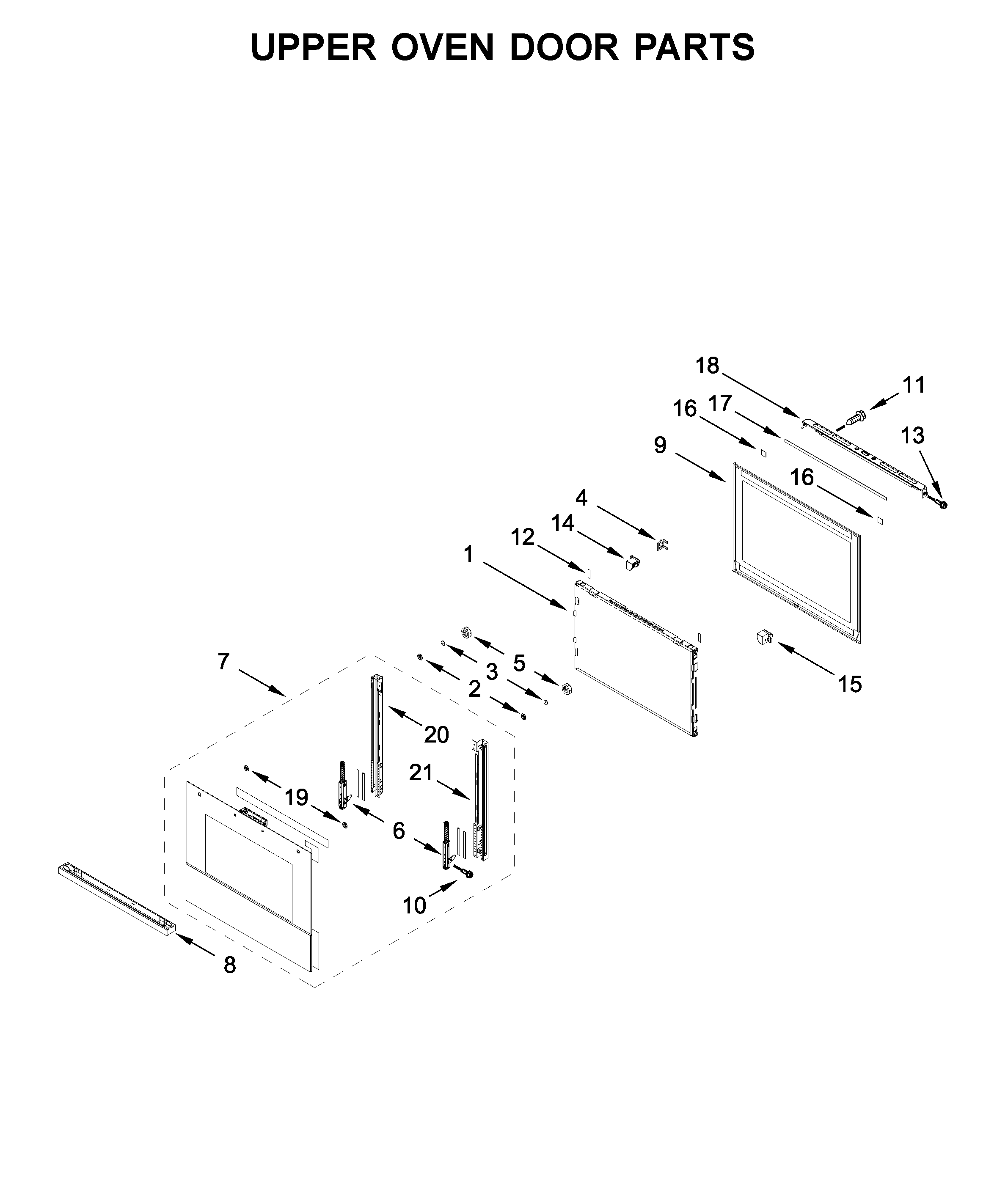 UPPER OVEN DOOR PARTS

18
11
16
17
13
9
16
4
14
12
1
5
3
2
15
7
20
21
19
6
10
8