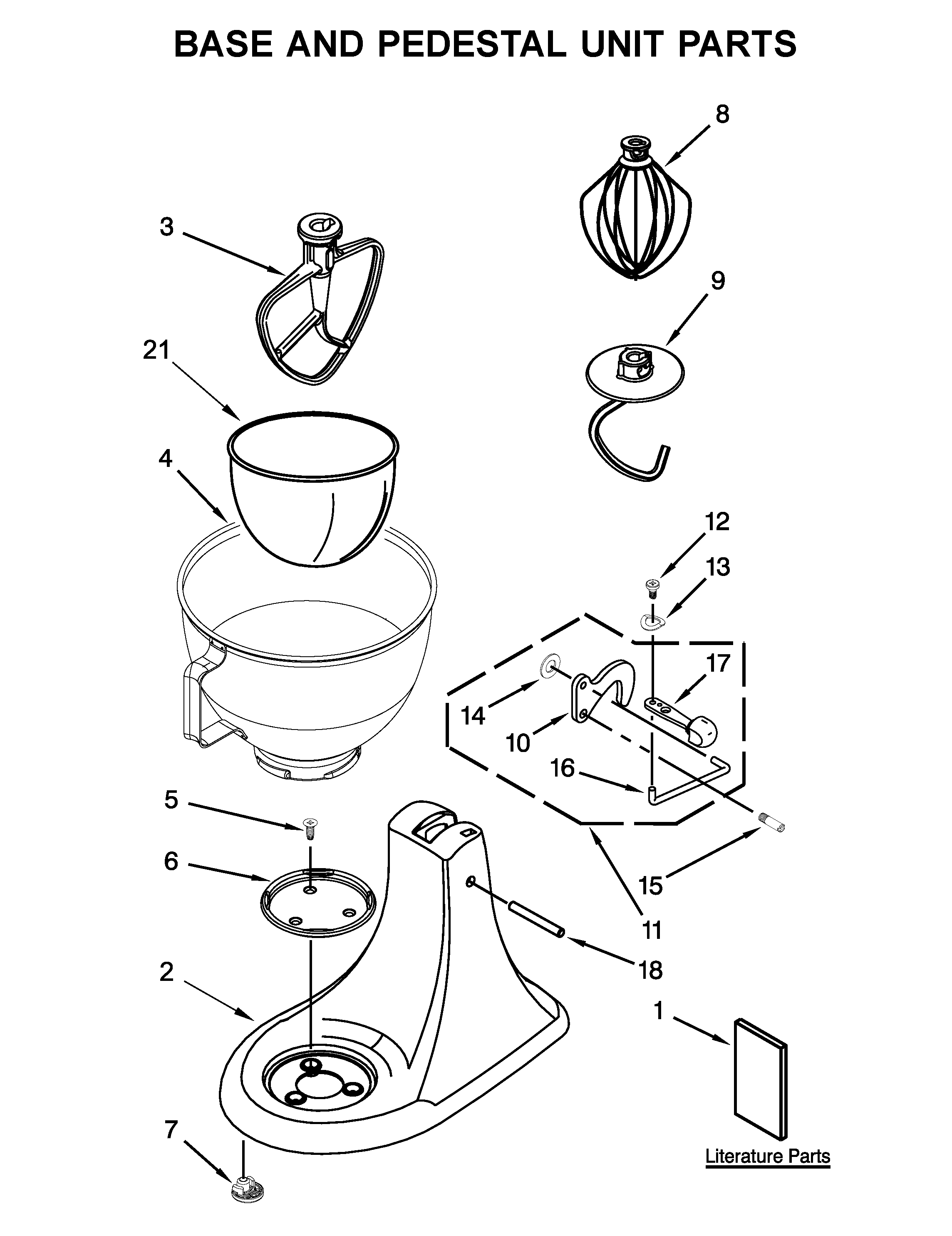 BASE AND PEDESTAL UNIT PARTS

8

3

9

21

4

12

13

17

14

10

16

5

6

15

11

18

2

1

7

Literature Parts