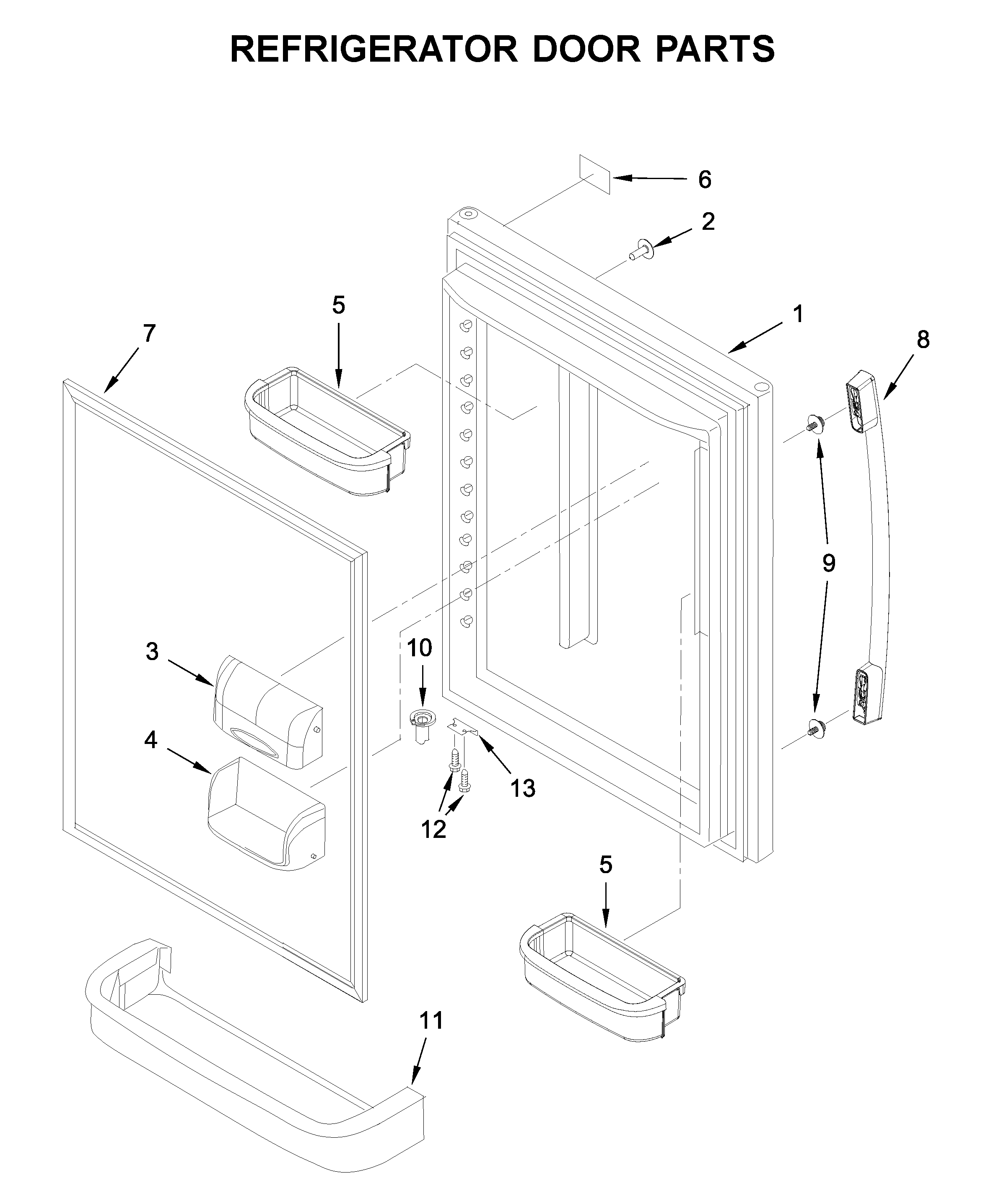 REFRIGERATOR DOOR PARTS

6

2

5

1

7

8

9

3

10

4

13

12

5

11