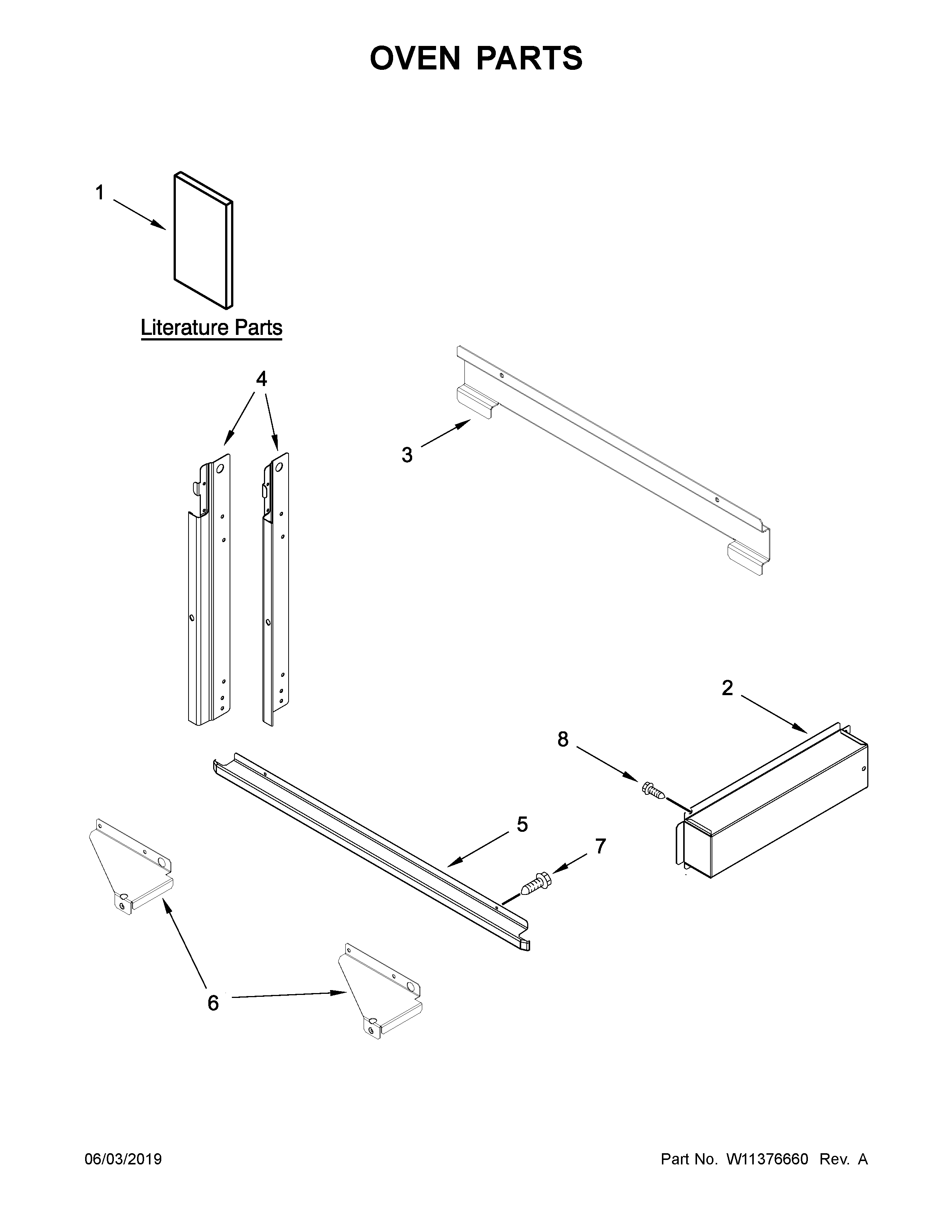 OVEN PARTS

1

Literature Parts

4

3

2

8

5

7

6

06/03/2019

Part No. W11376660 Rev. A