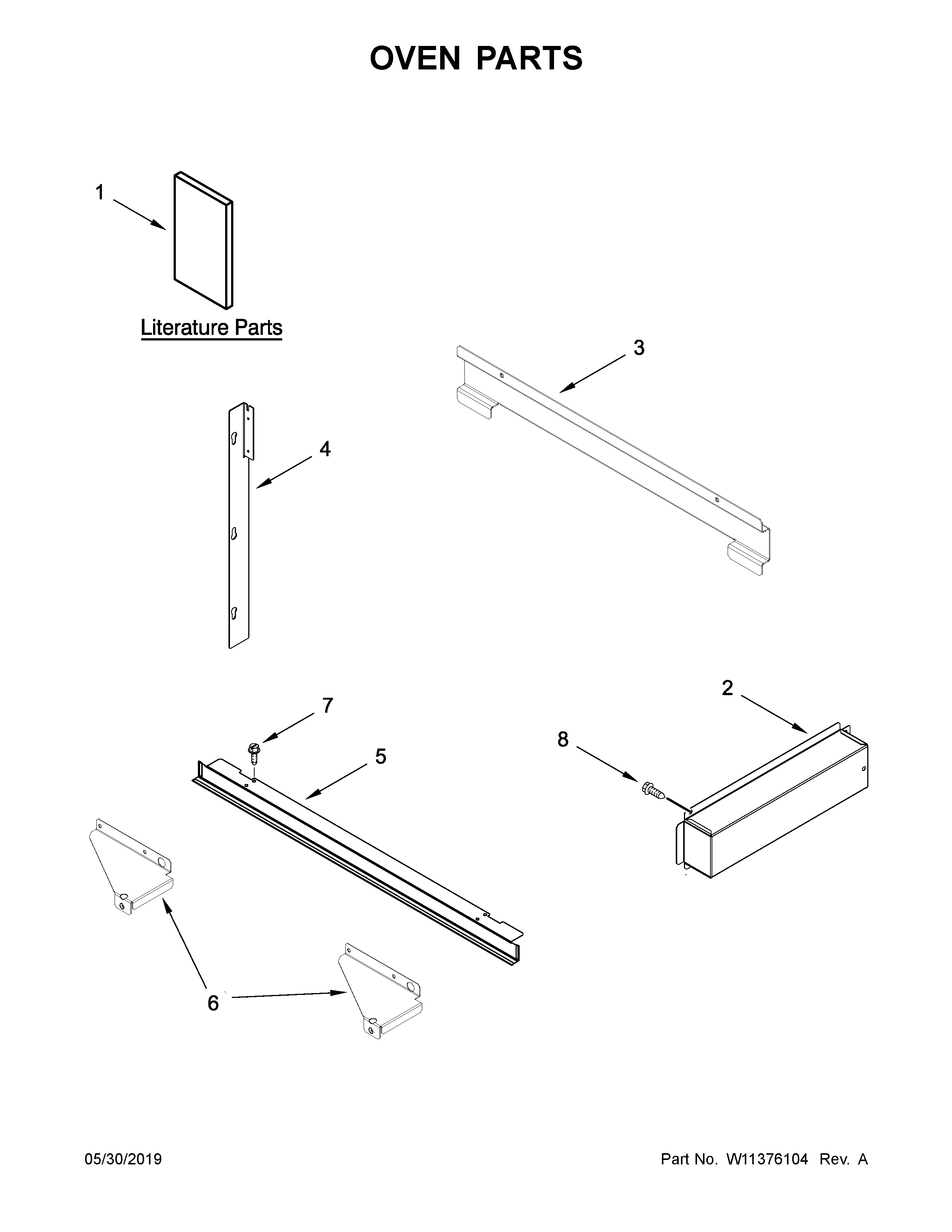 OVEN PARTS

1

Literature Parts

3

4

7

5

2

8

6

05/30/2019

Part No. W11376104 Rev. A