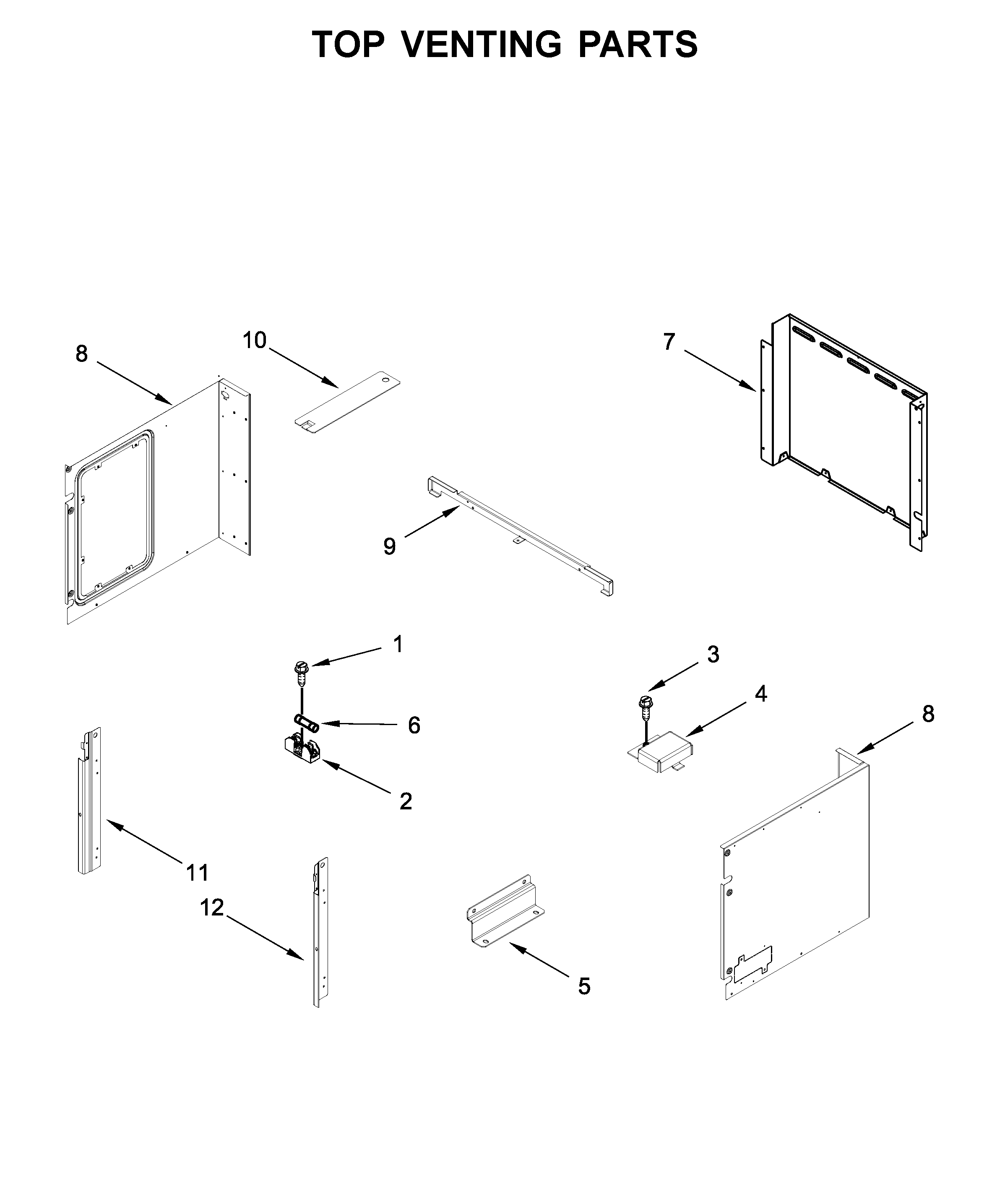 TOP VENTING PARTS

8
10
7
9
1
3
4
6
8
2
11
12
5