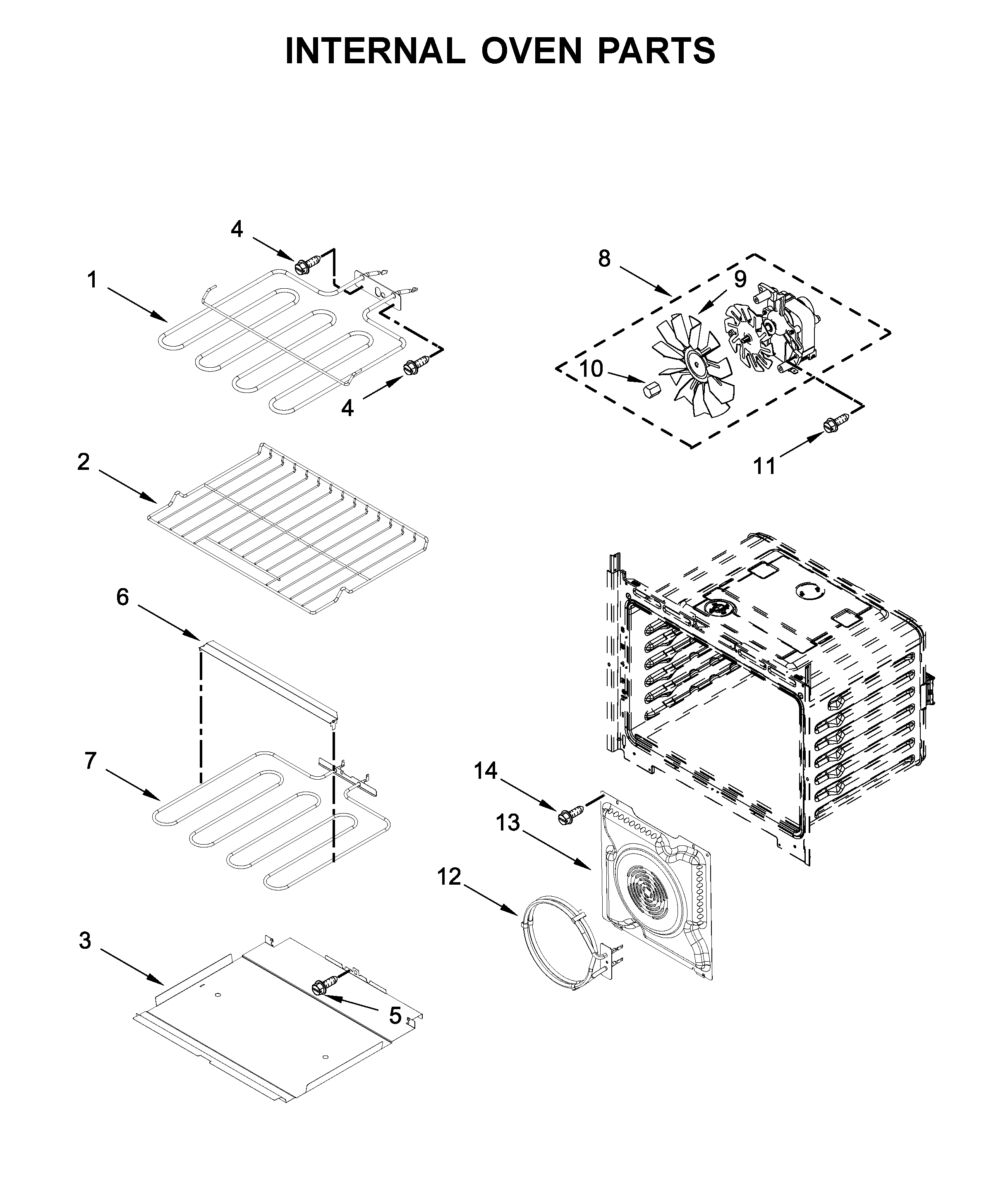 INTERNAL OVEN PARTS

4
1
4
8
9
10
11
2
6
7
14
13
12
3
5