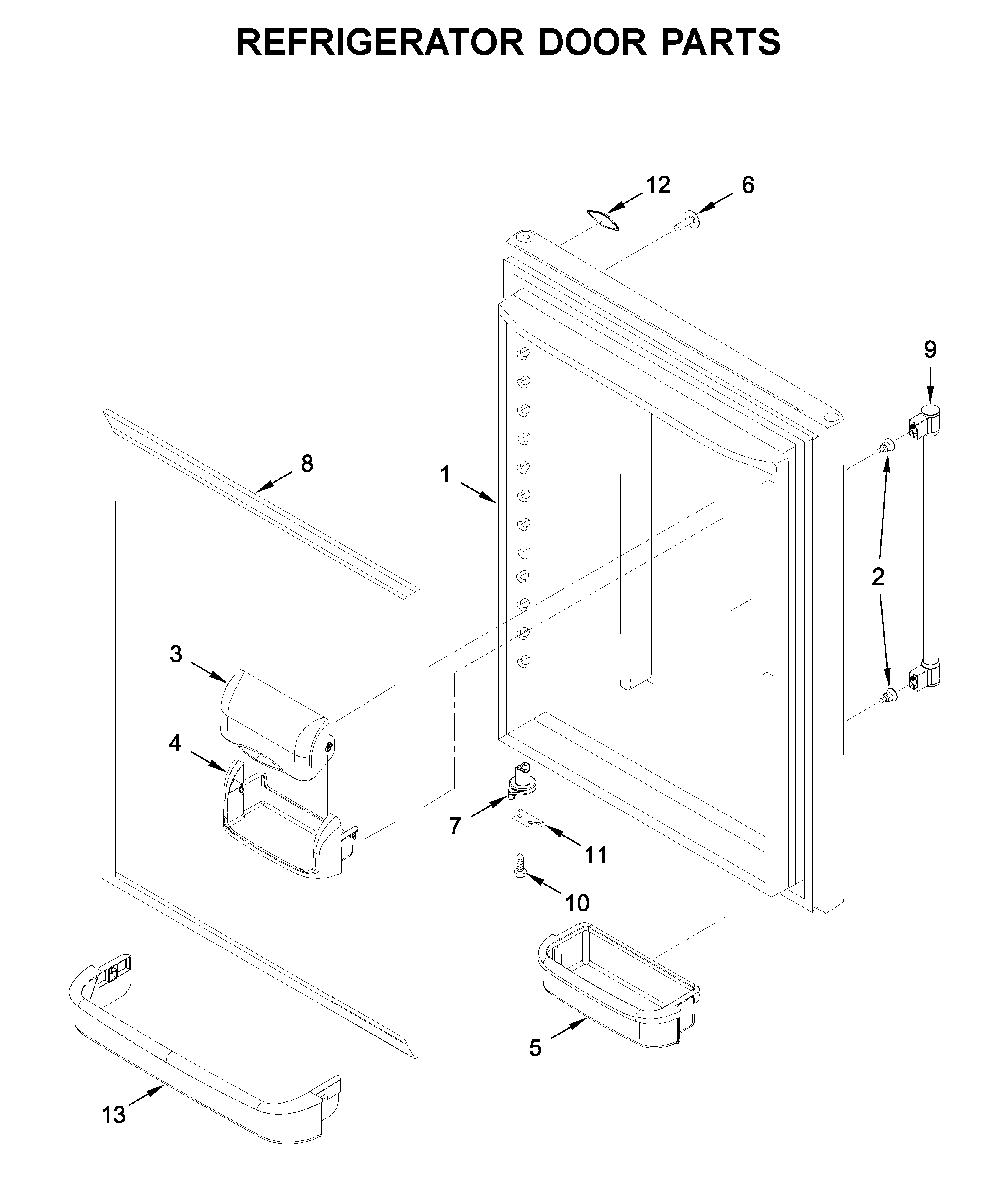 REFRIGERATOR DOOR PARTS

12
6
9
8
1
2
3
4
7
11
10
5
13