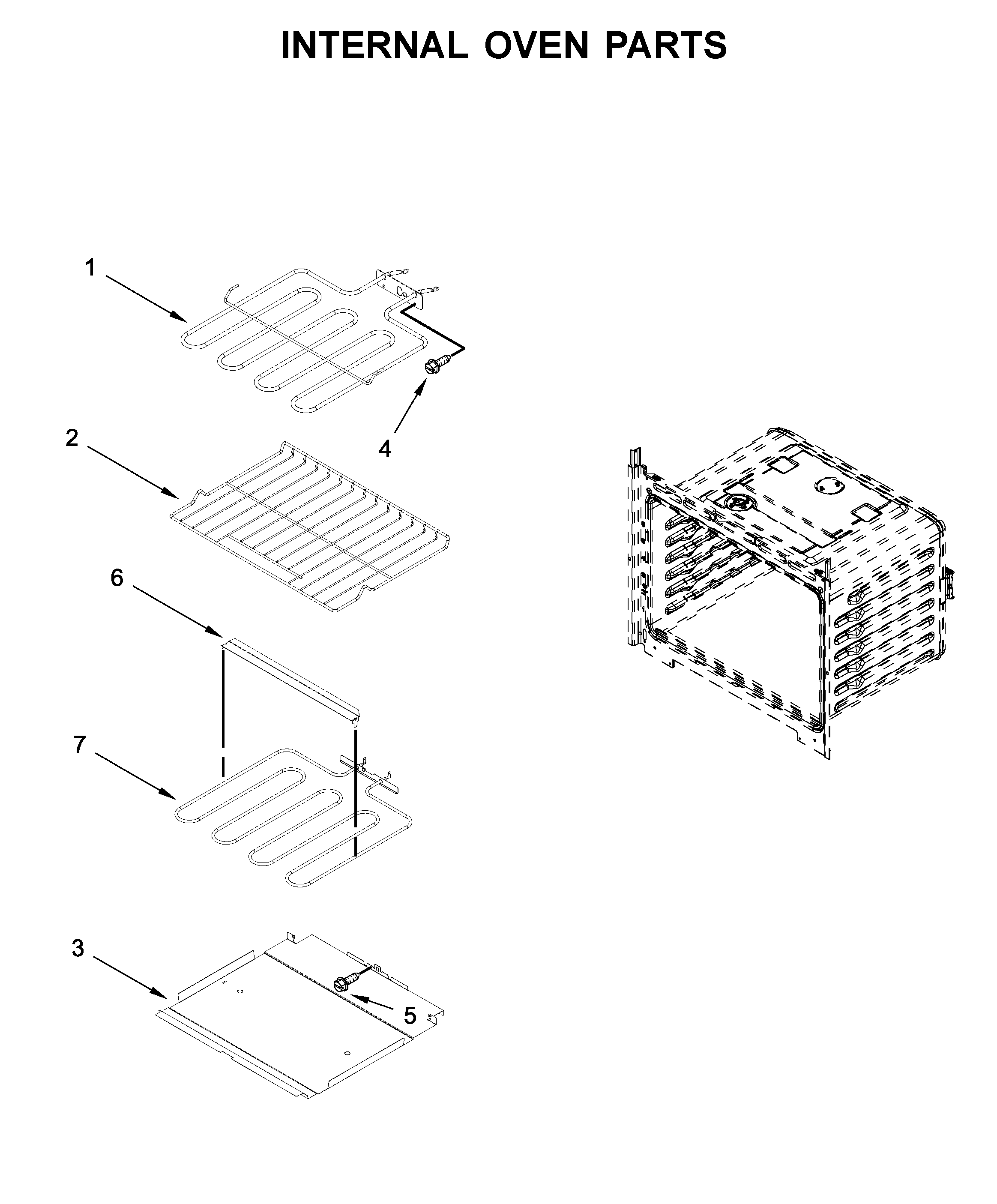 INTERNAL OVEN PARTS

1

4

2

6

7

3

5