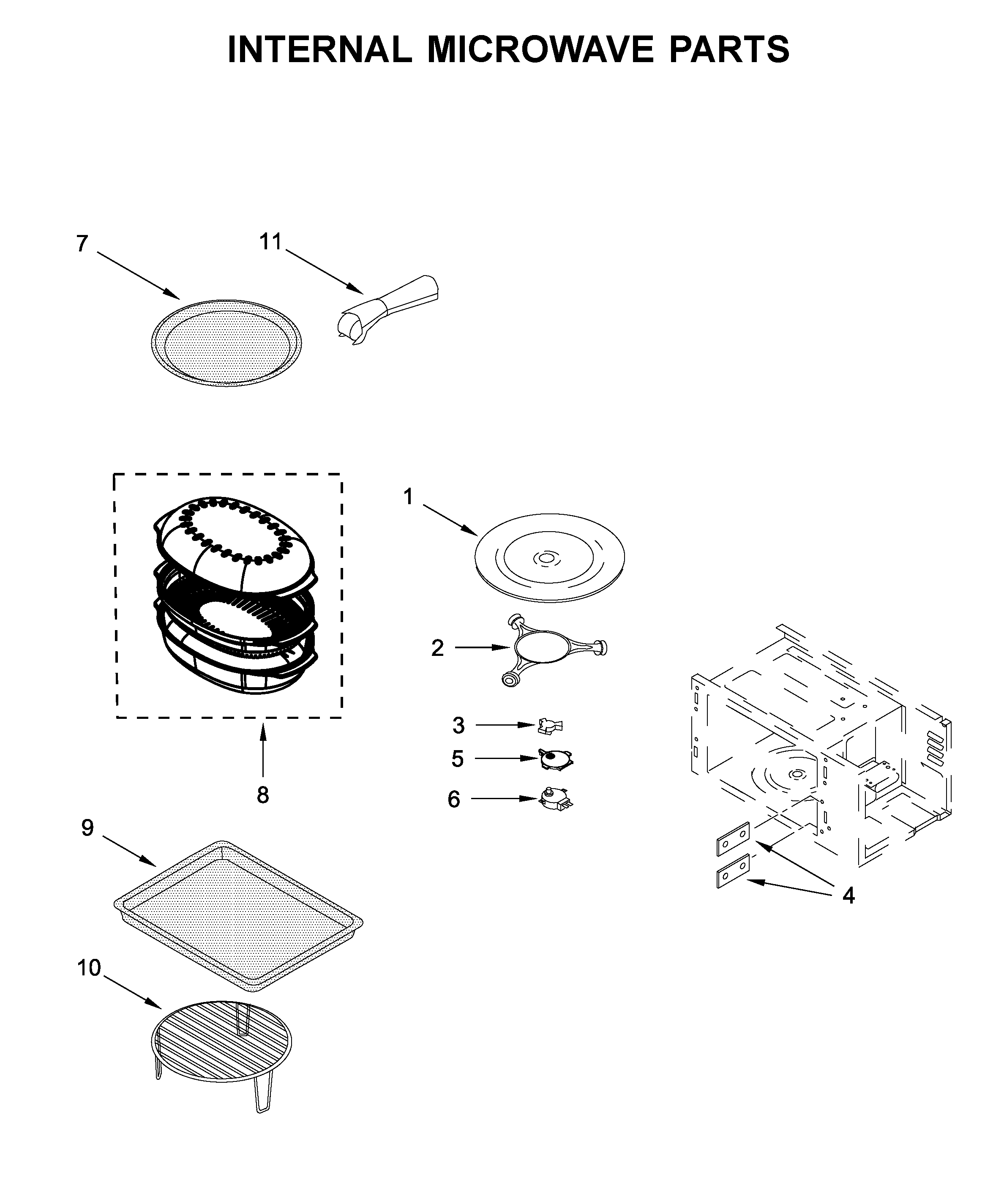 INTERNAL MICROWAVE PARTS

7

11

1

2

3

5

6

8

9

10

4