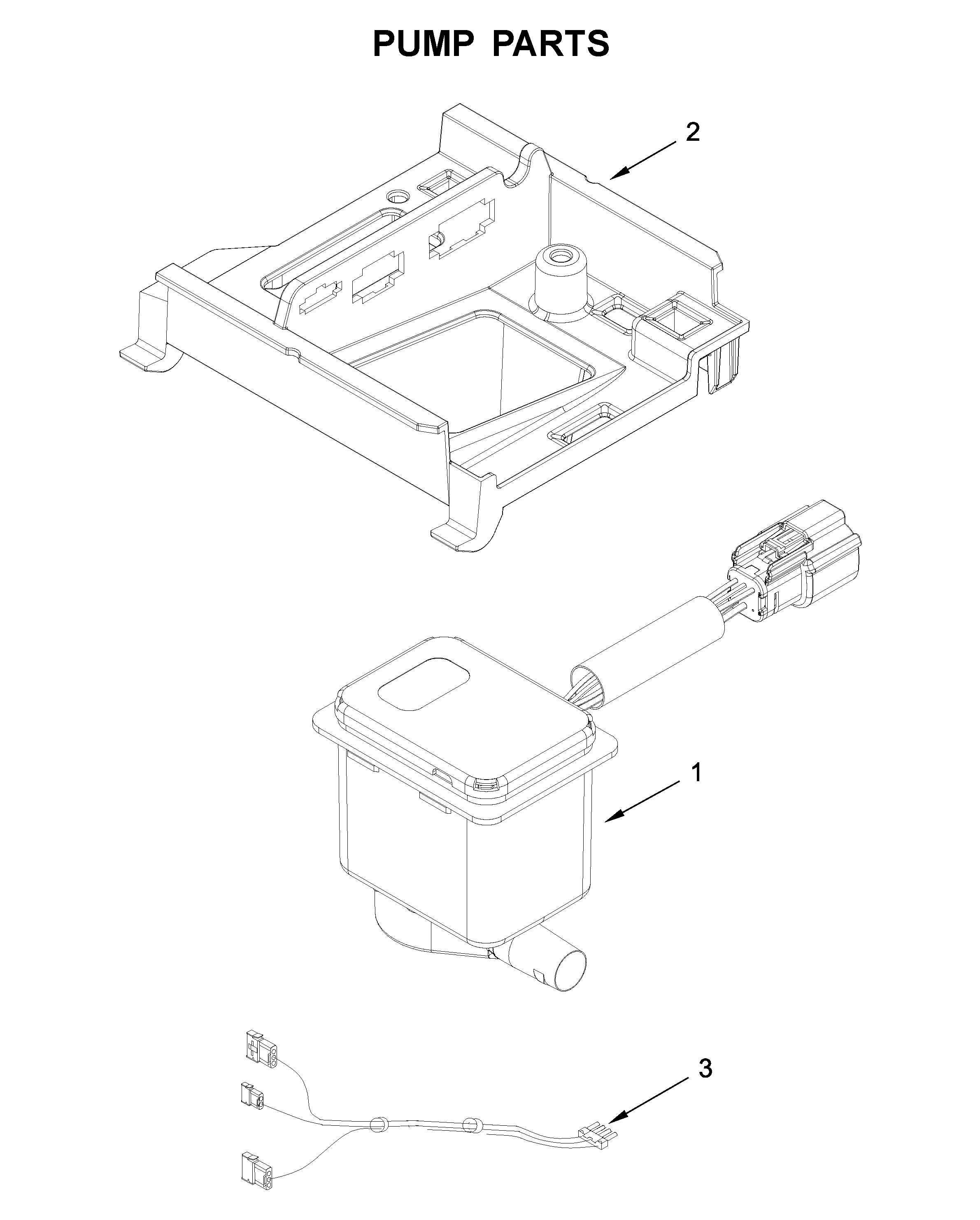 PUMP PARTS

2

1

3