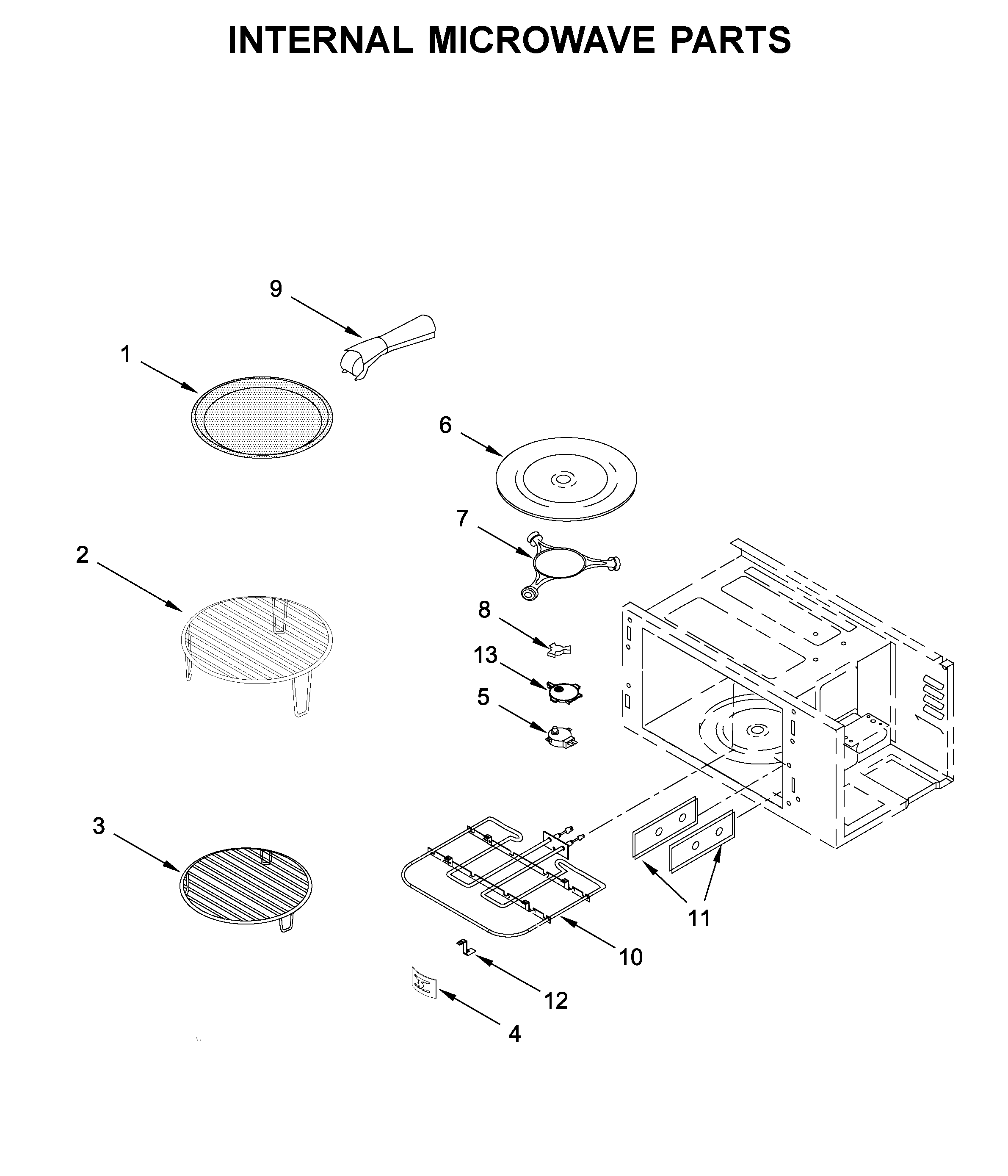 INTERNAL MICROWAVE PARTS

9
1
6
7
2
8
13
5
3
11
10
12
4