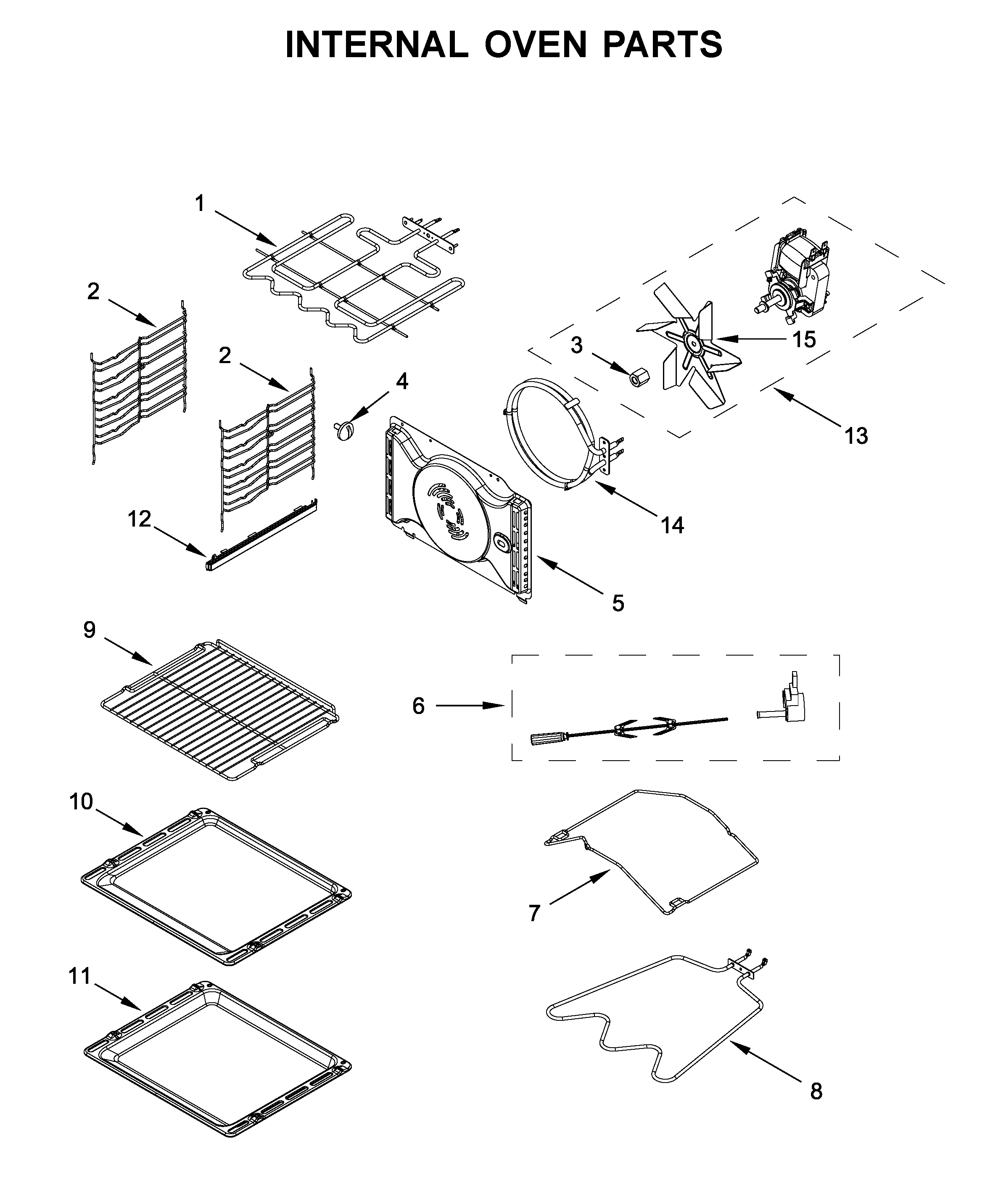 INTERNAL OVEN PARTS

1

2

2

4

3

15

13

14

12

5

9

6

10

7

11

8