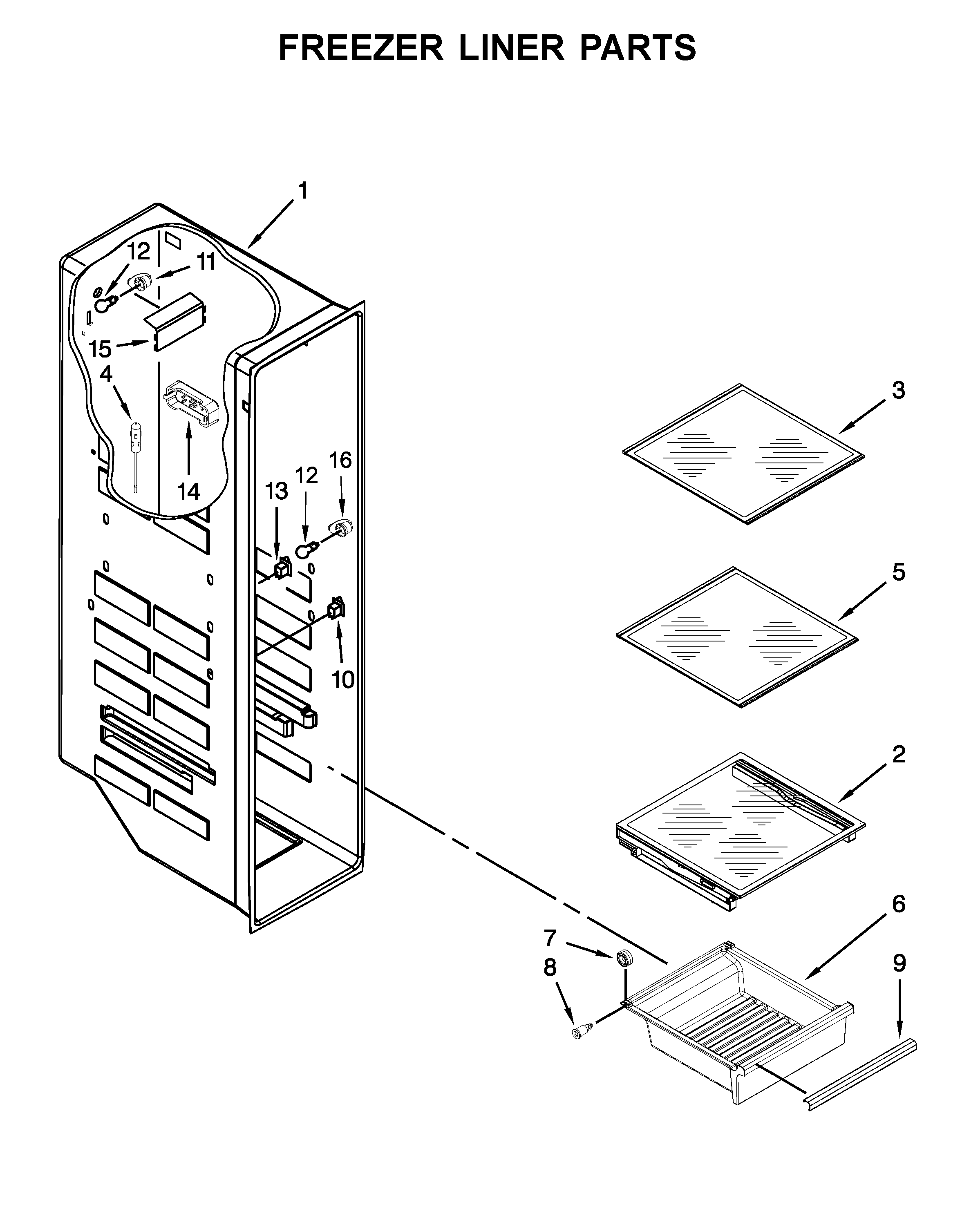 FREEZER LINER PARTS

1
12
11
15
4
14
13
12
16
10
3
5
2
6
7
8
9