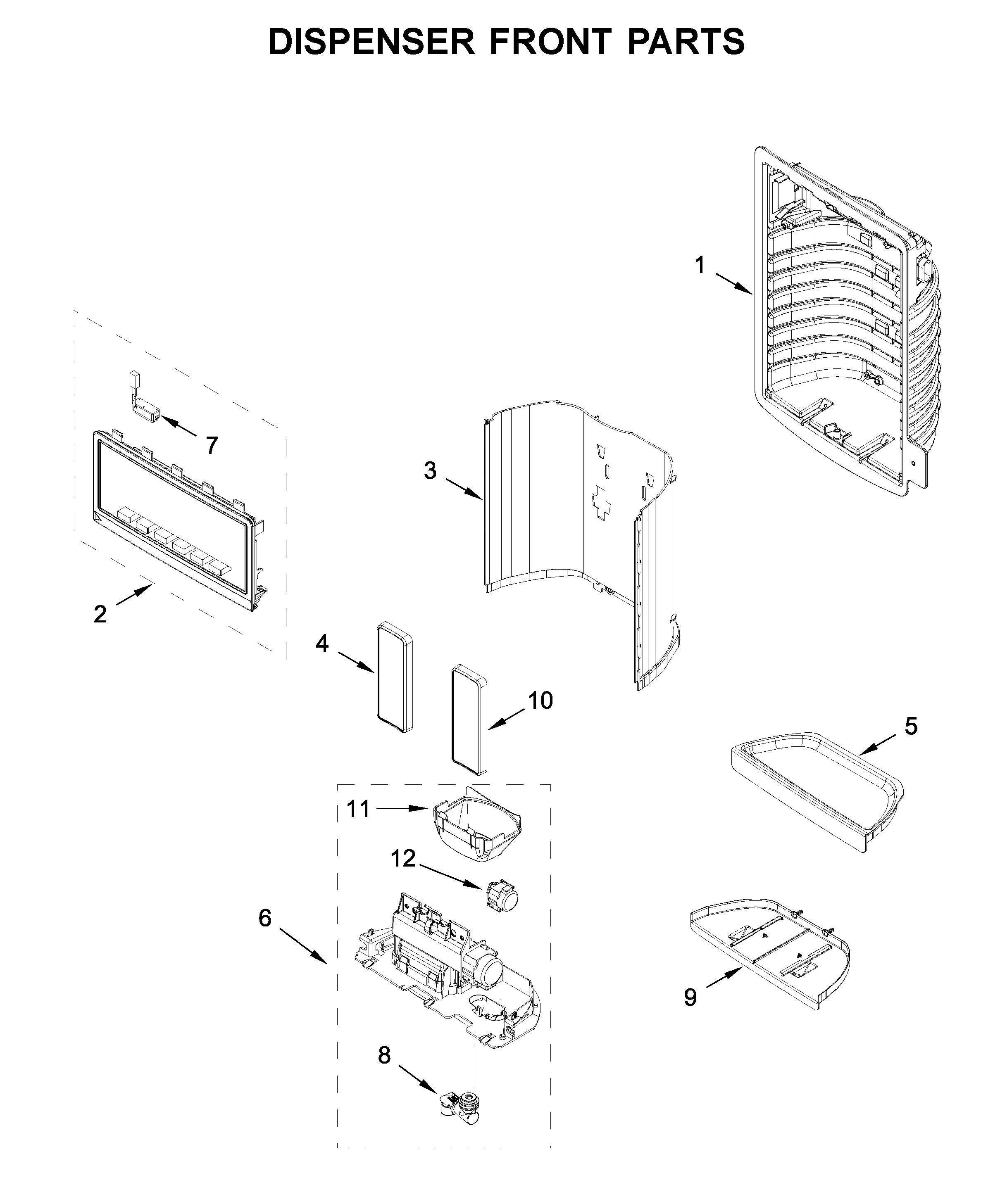 DISPENSER FRONT PARTS

1

7

3

2

4

10

5

11

12

6

9

8