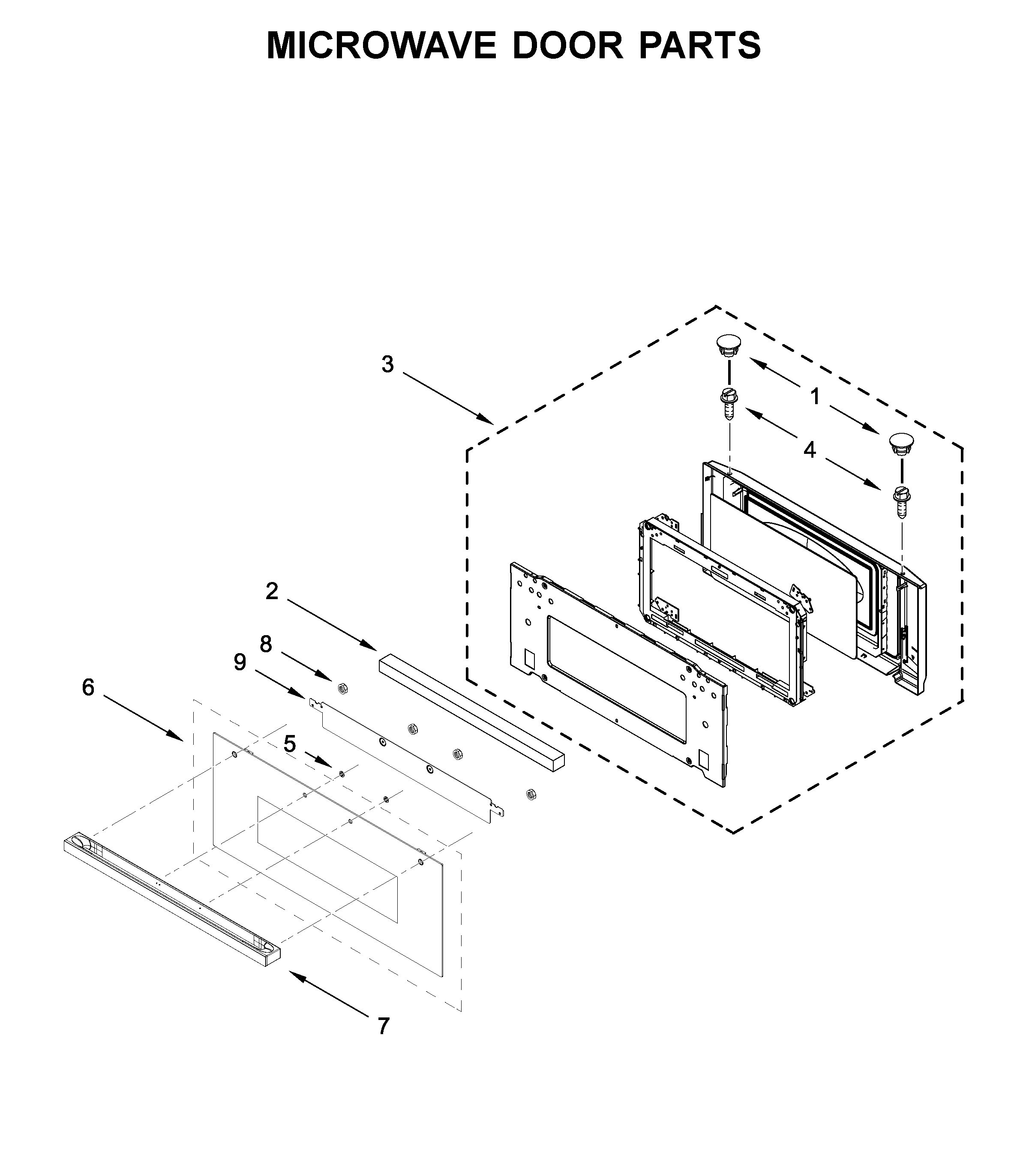 MICROWAVE DOOR PARTS

3

1

4

2

8

9

6

5

7