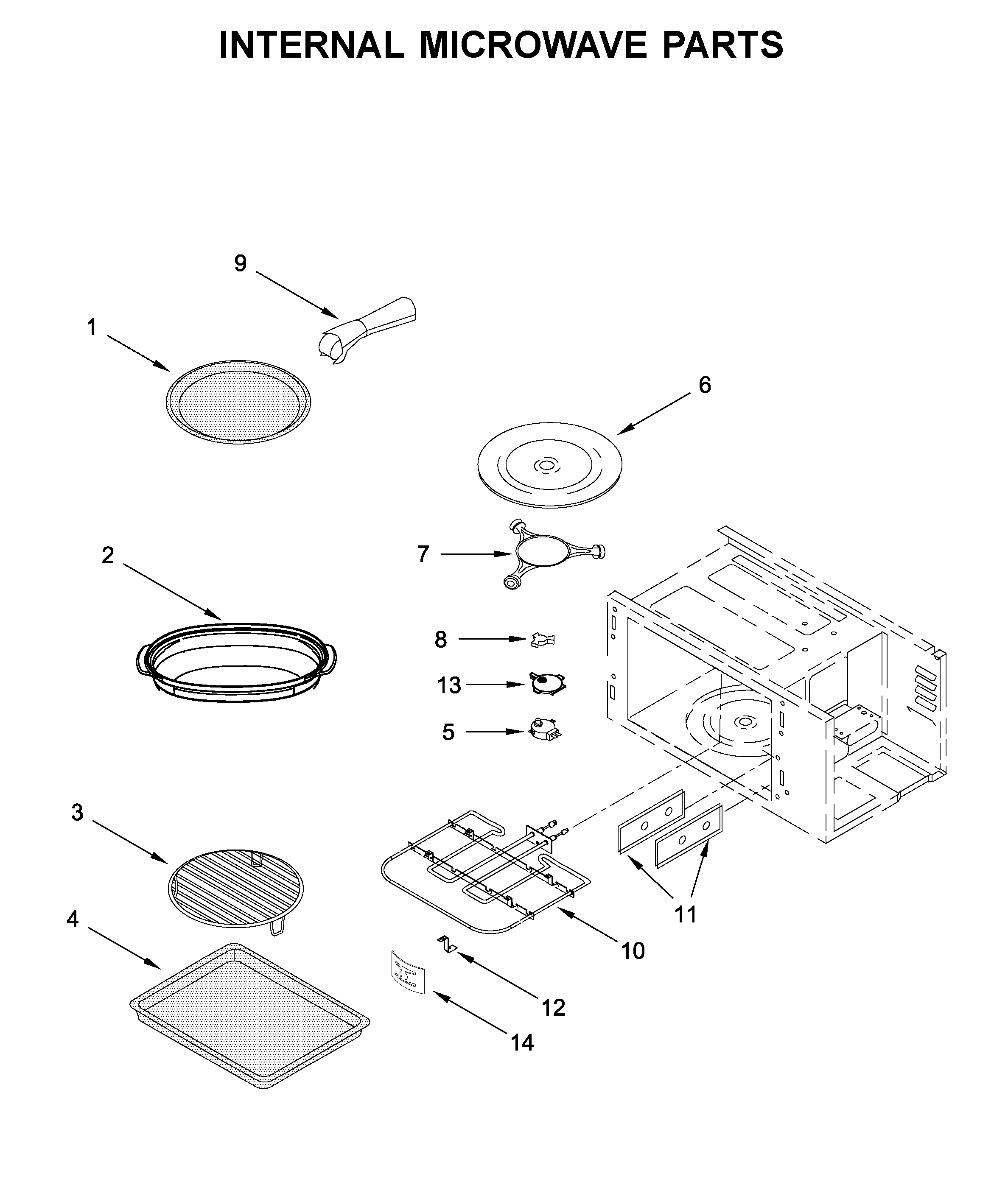 INTERNAL MICROWAVE PARTS

9

1

6

2

7

8

13

5

3

4

11

10

12

14