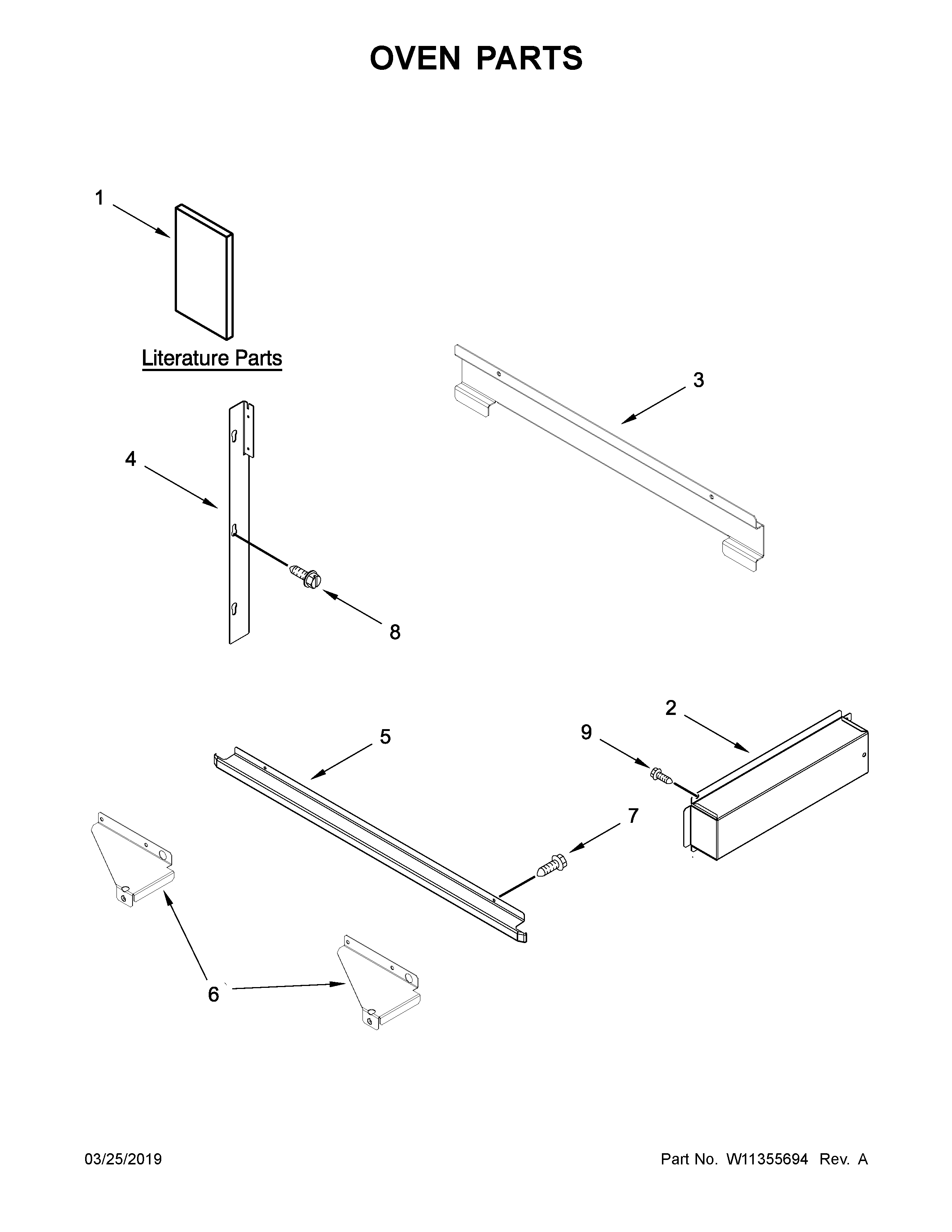 OVEN PARTS

1

Literature Parts

3

4

8

2

9

5

7

6

03/25/2019

Part No. W11355694 Rev. A