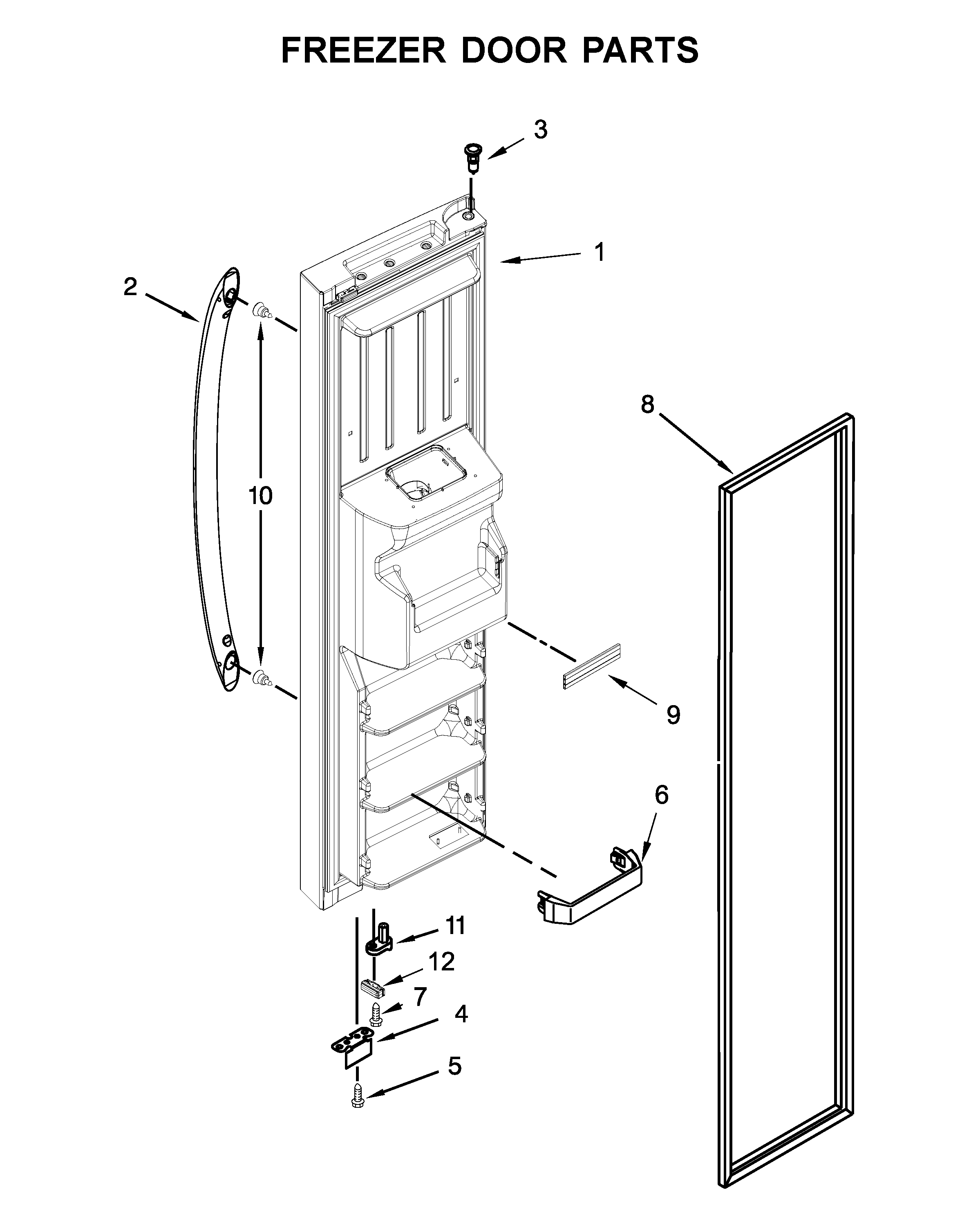 FREEZER DOOR PARTS

3

1

2

10

8

9

6

11

12

7

4

5