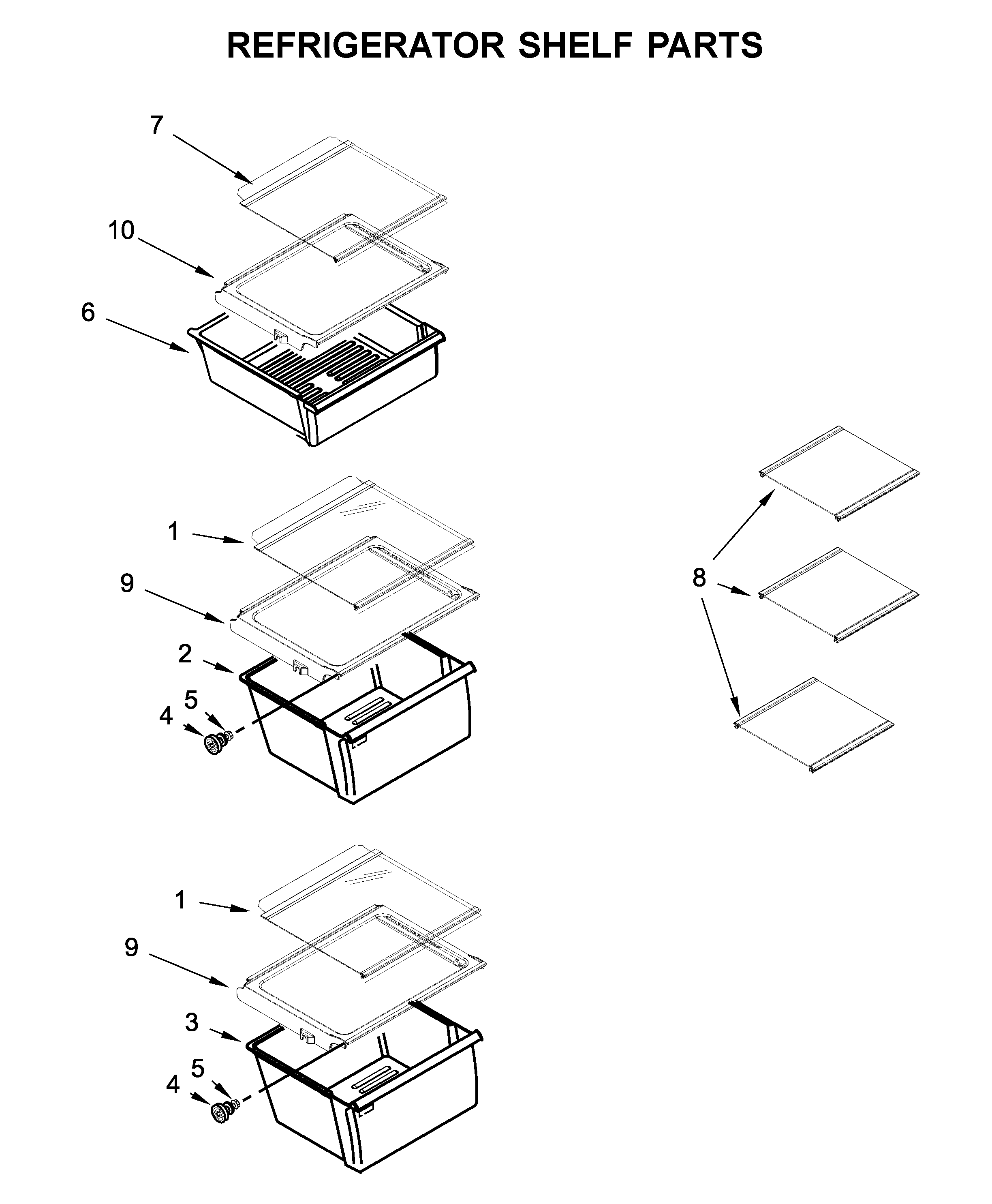 REFRIGERATOR SHELF PARTS

7

10

6

1

9

2

5

4

8

1

9

3

5

4