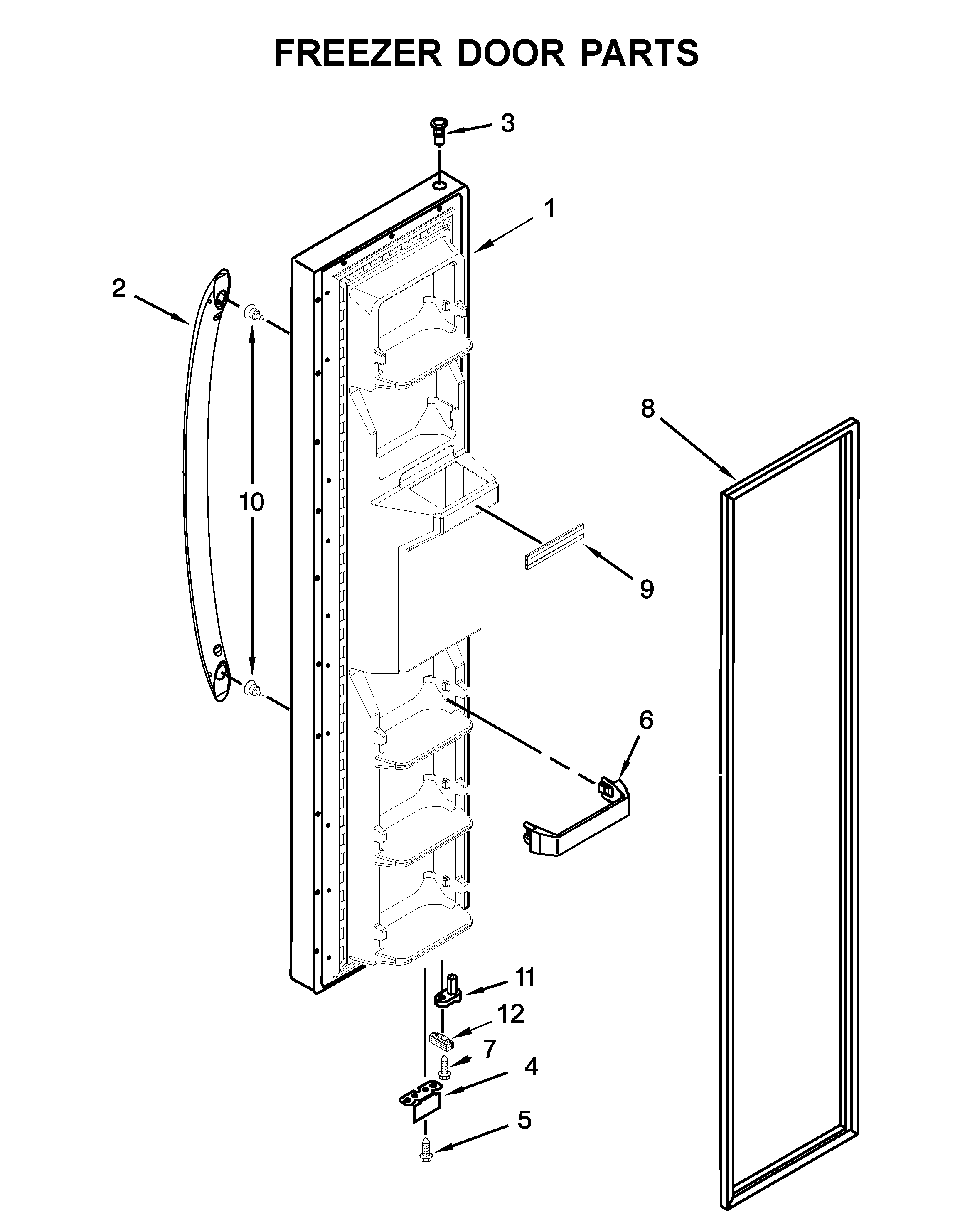 FREEZER DOOR PARTS

3

1

2

8

10

9

6

11

12

7

4

5