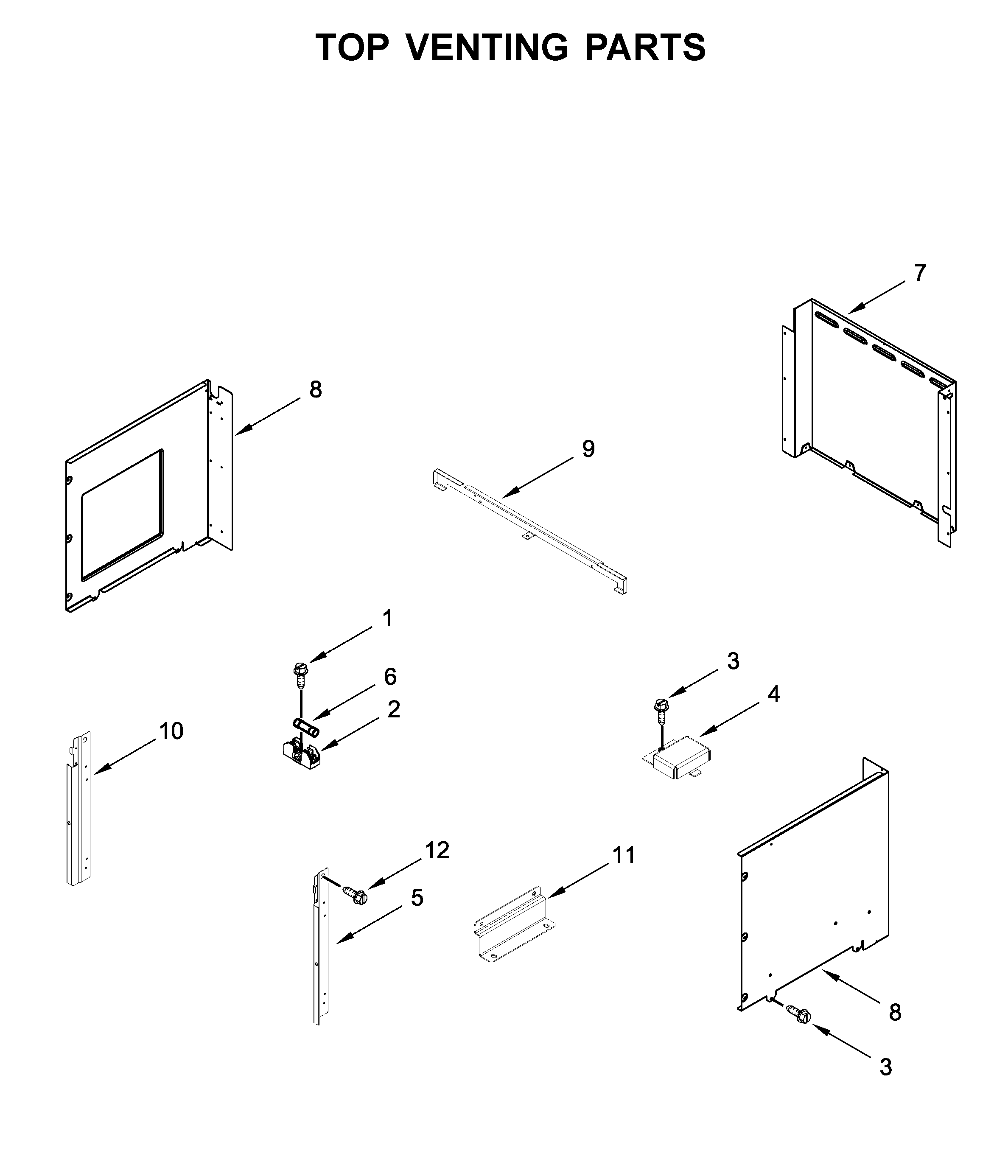 TOP VENTING PARTS

7

8

9

1

6

2

3

4

10

12

11

5

8

3