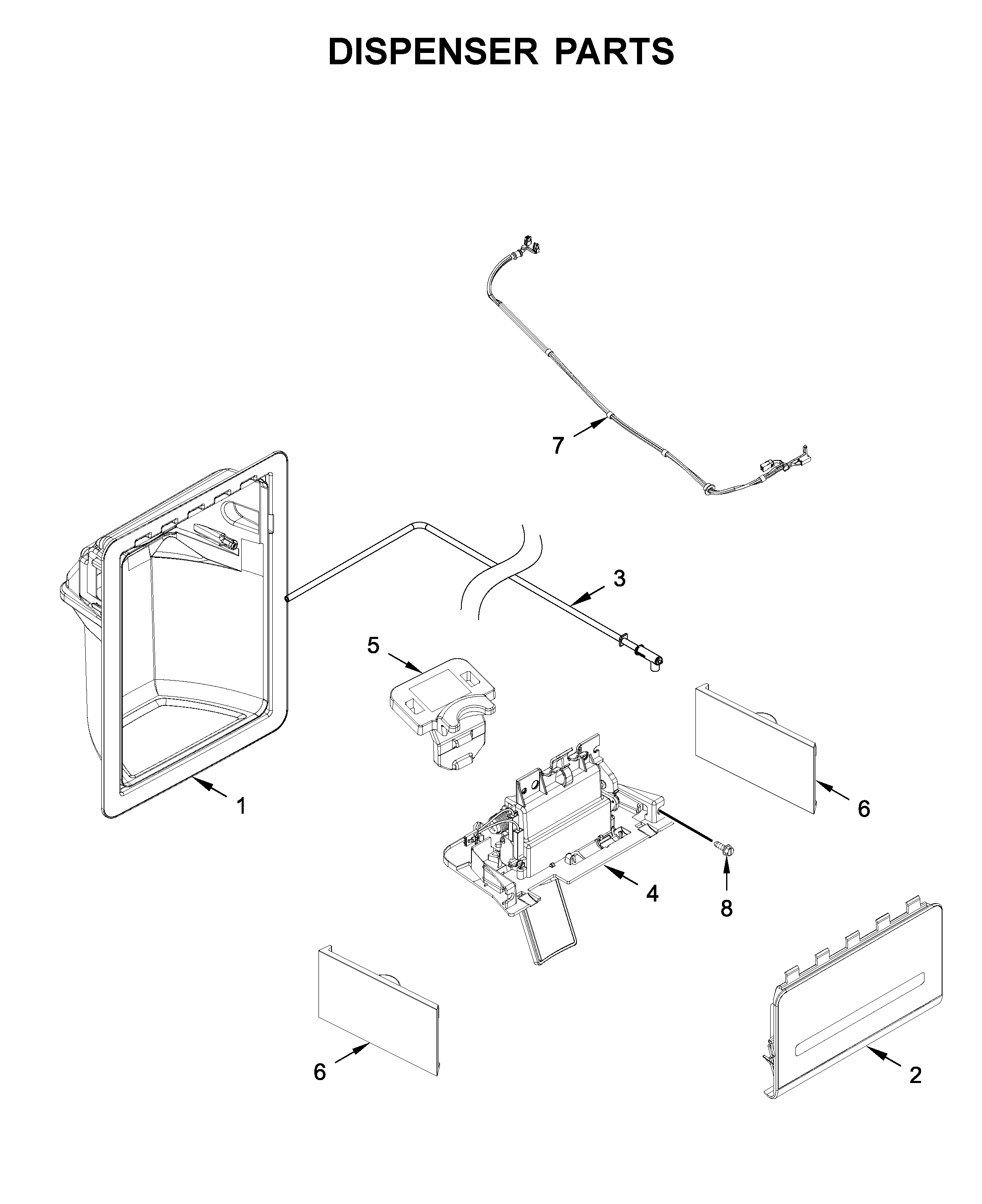 DISPENSER PARTS

7

3

5

1

6

4

8

6

2