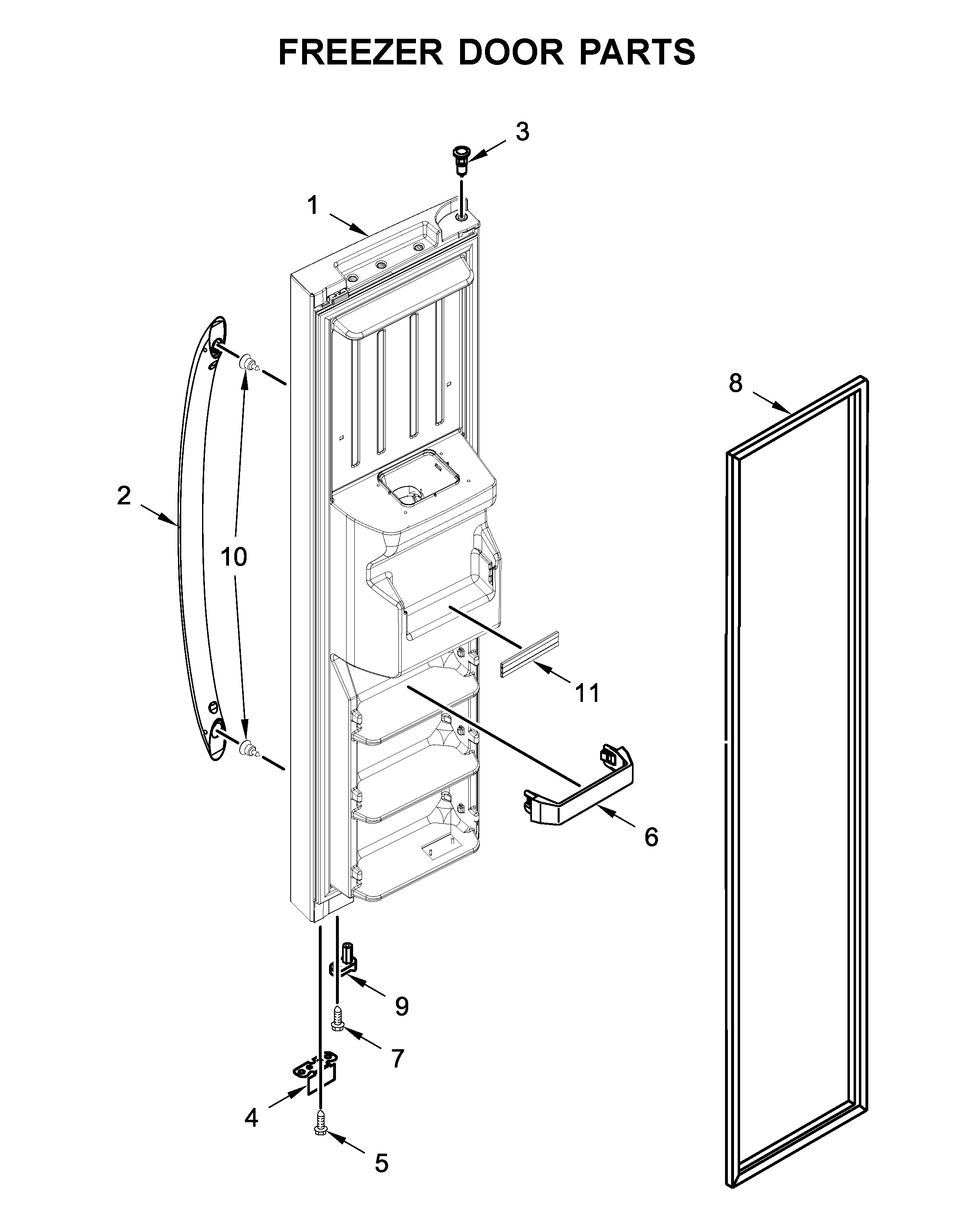 FREEZER DOOR PARTS

3

1

8

2

10

11

6

9

7

4

5