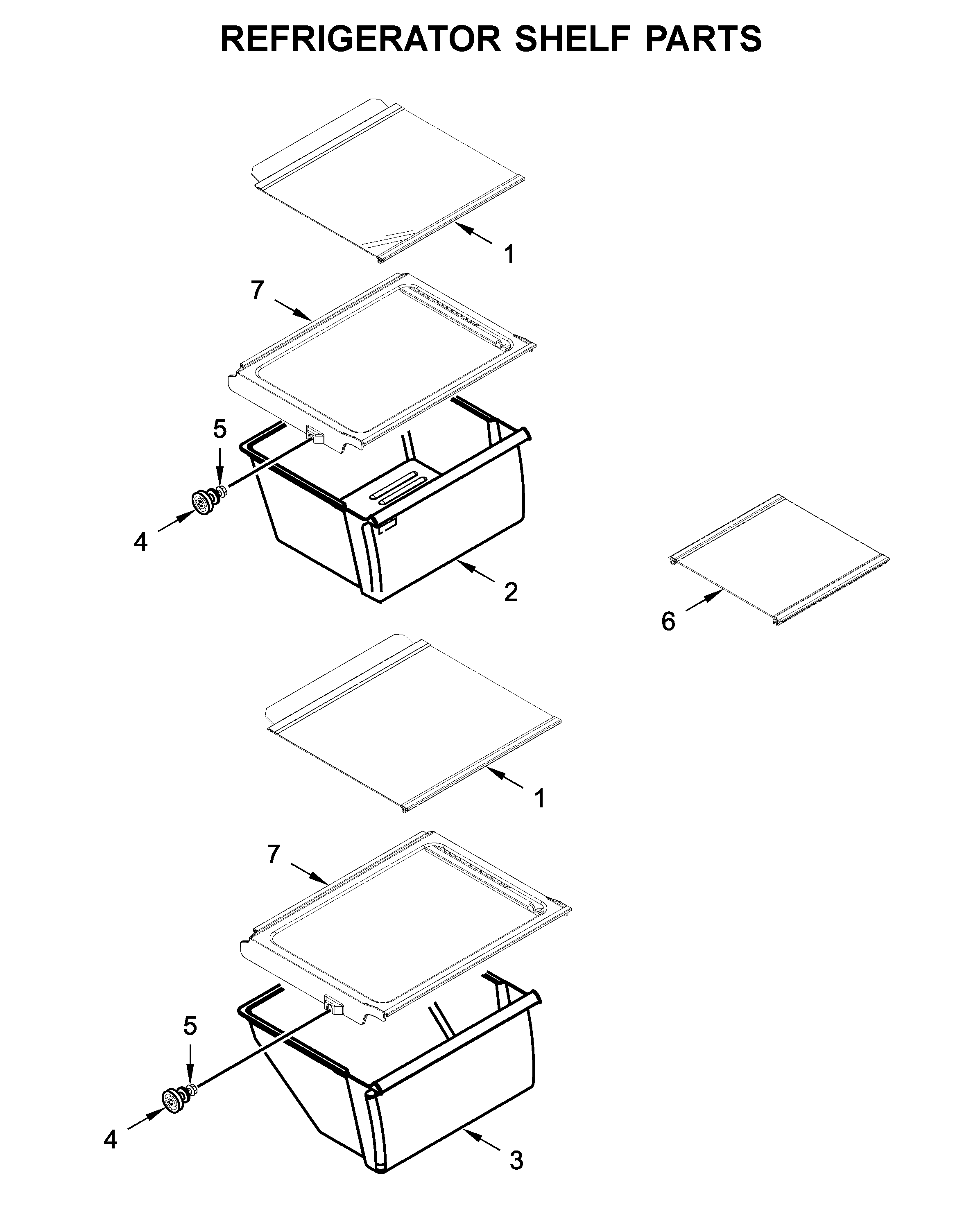 REFRIGERATOR SHELF PARTS

1

7

5

4

2

6

1

7

5

4

3