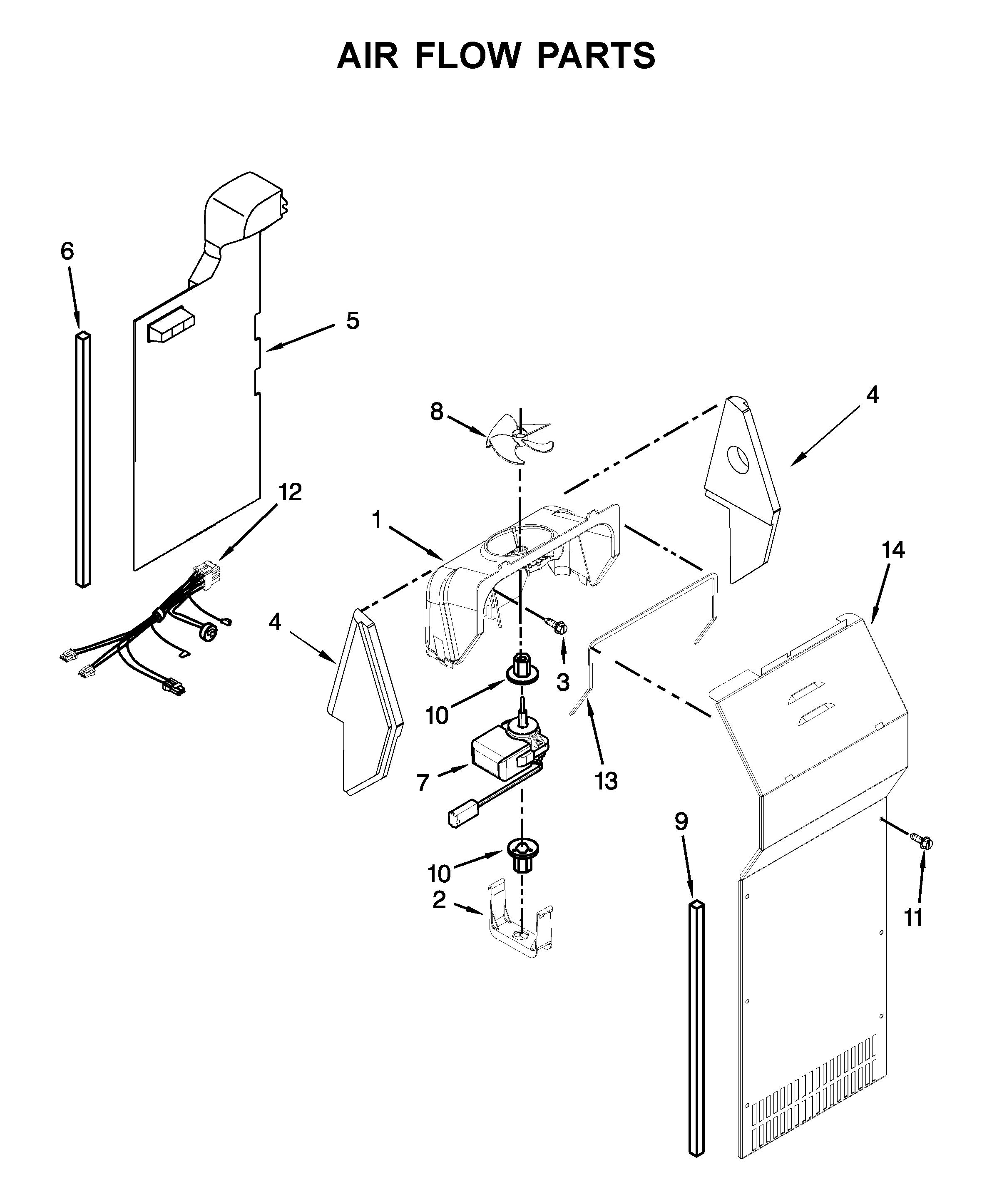 AIR FLOW PARTS

6
5
8
4
12
1
14
4
3
10
13
7
9
10
2
11