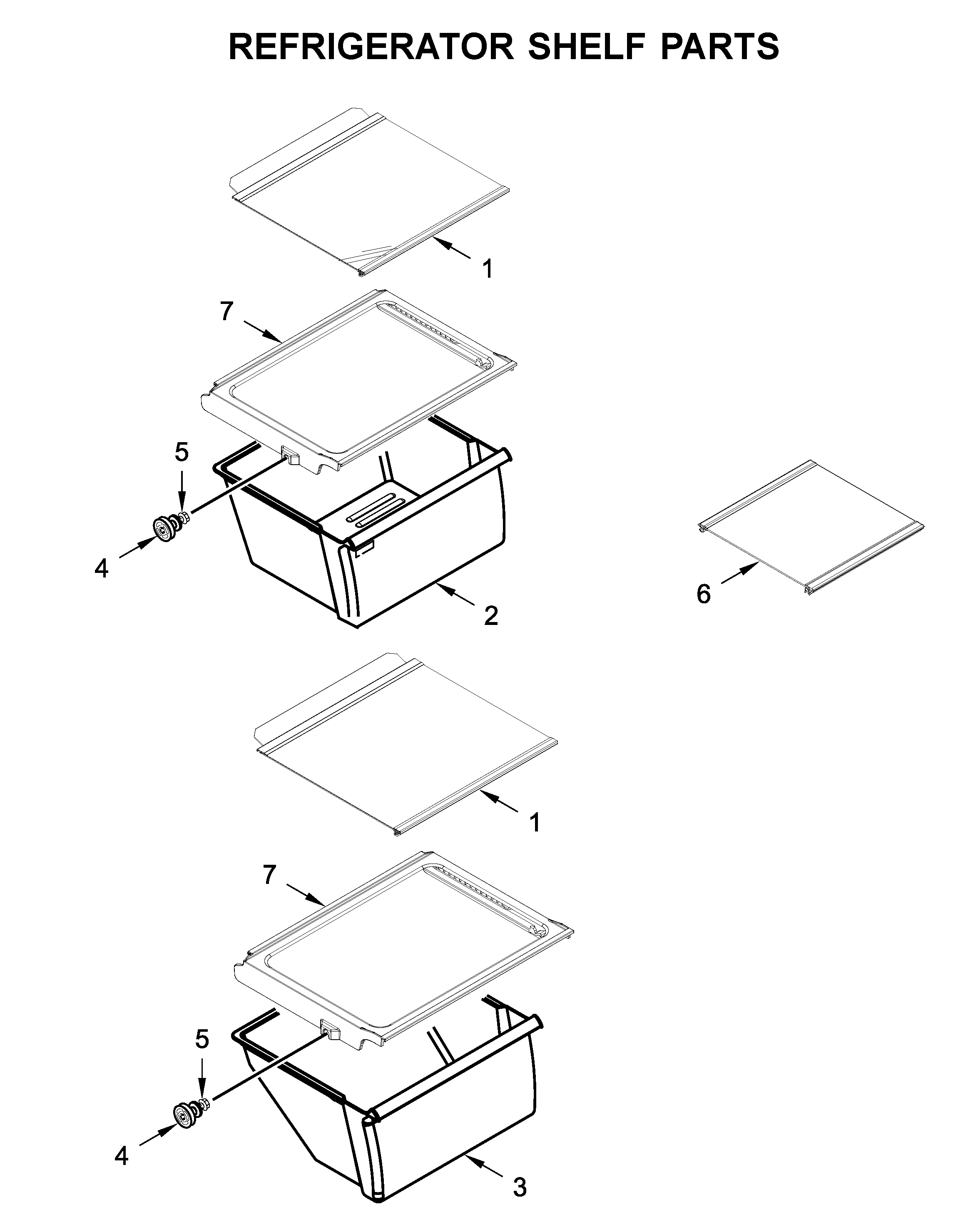 REFRIGERATOR SHELF PARTS

1

7

5

4

2

6

1

7

5

4

3