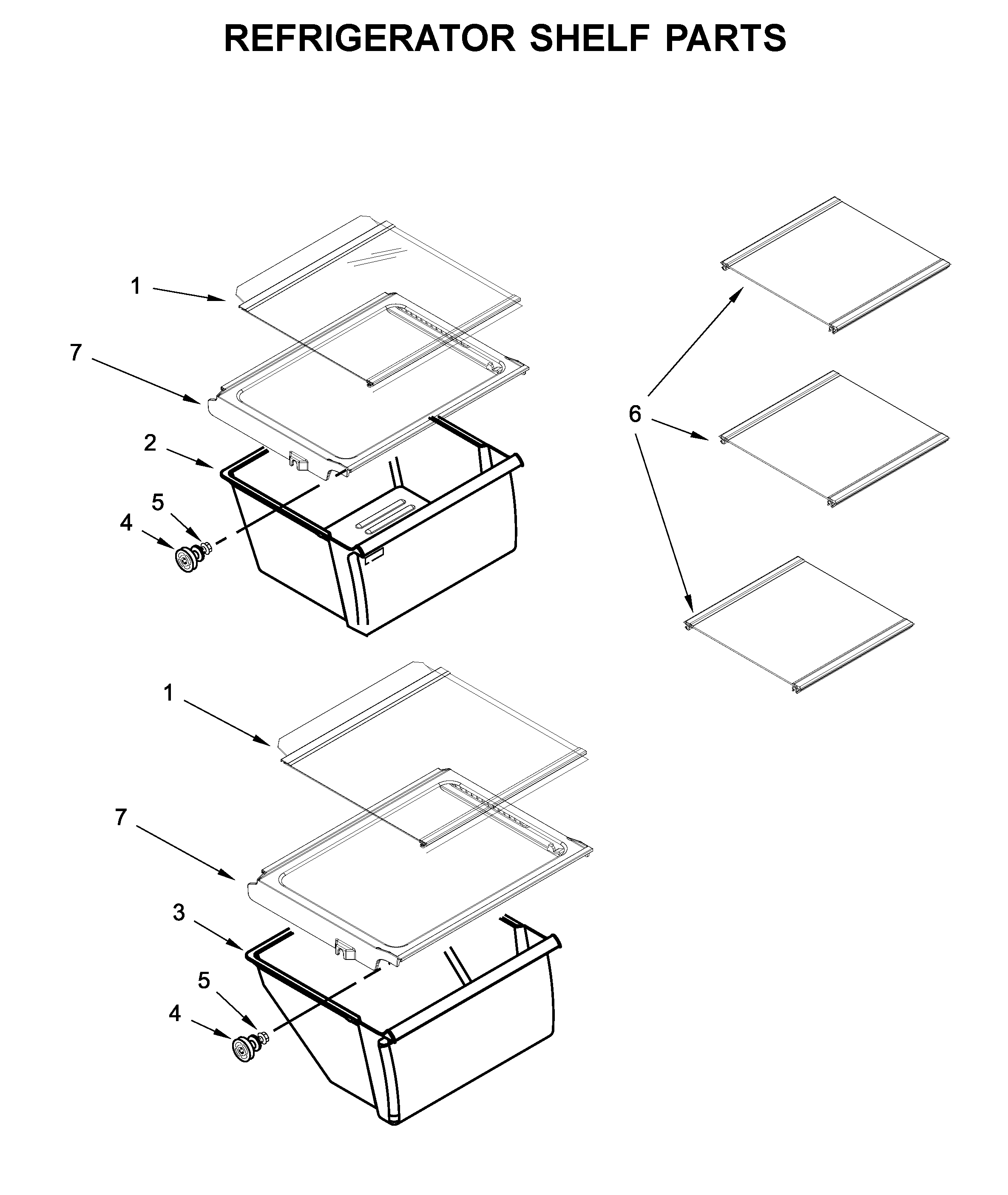 REFRIGERATOR SHELF PARTS

1
7
2
5
4
6
1
7
3
5
4