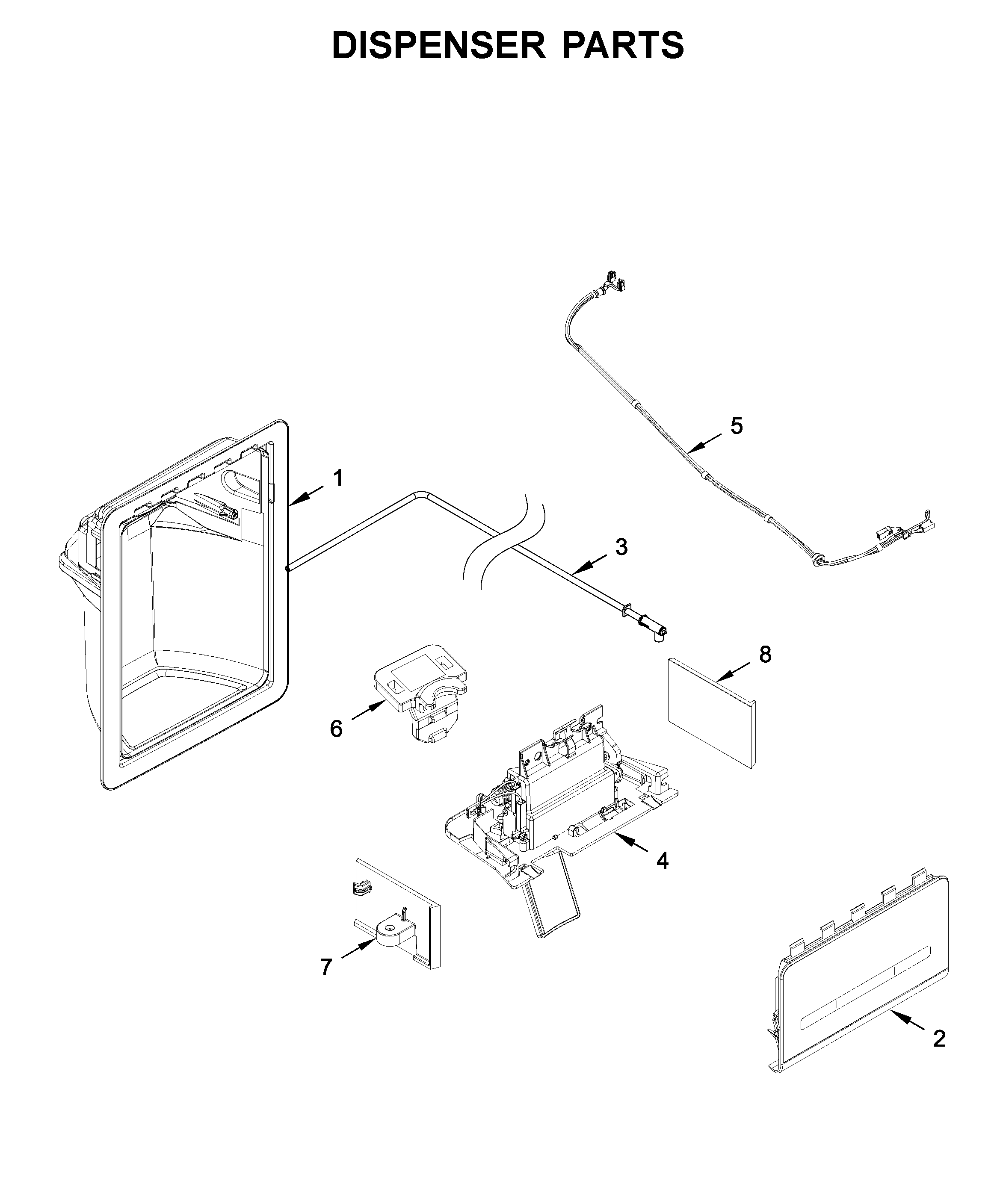 DISPENSER PARTS

5

1

3

8

6

4

7

2