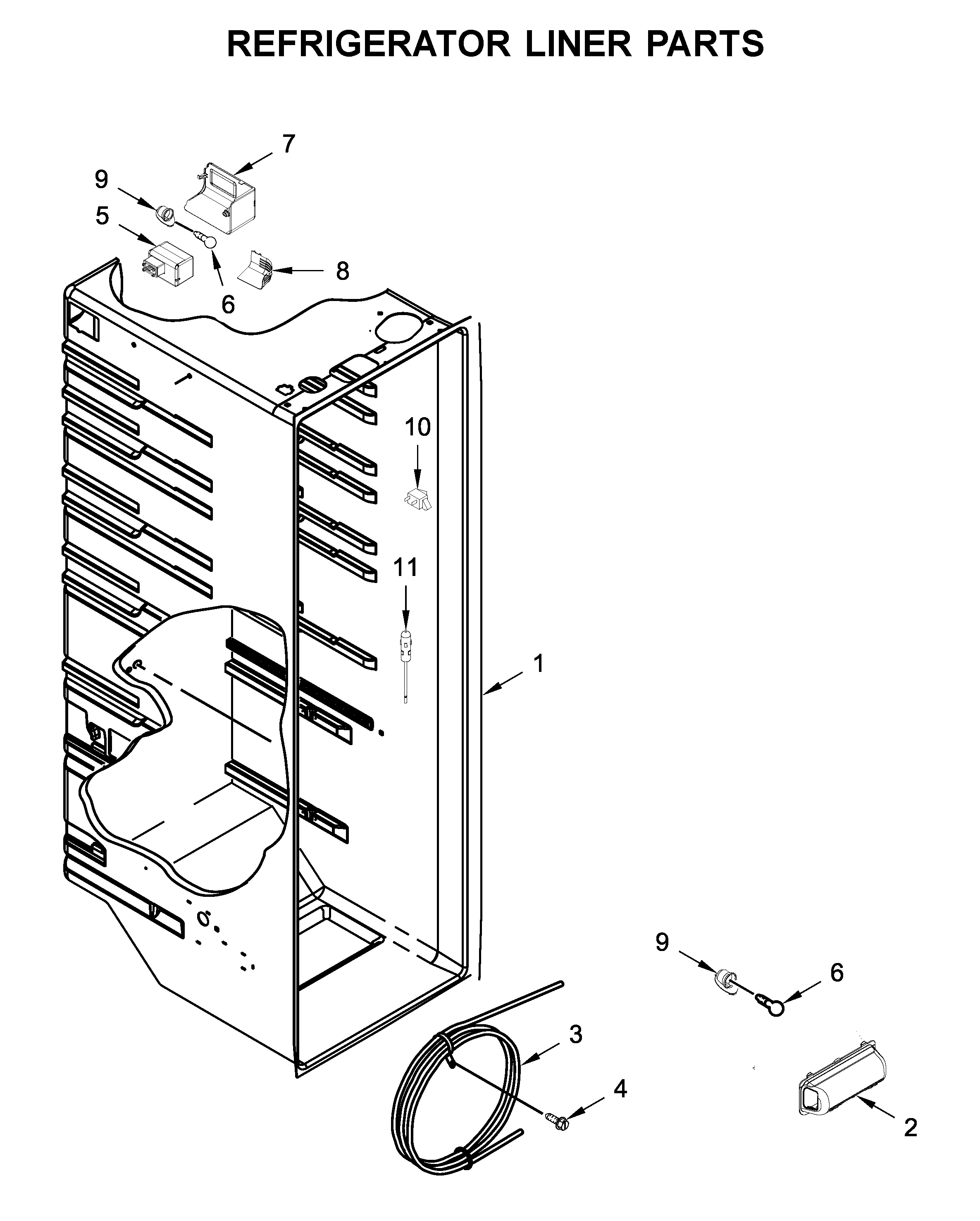 REFRIGERATOR LINER PARTS

7
9
5
8
6
10
11
1
9
6
3
4
2