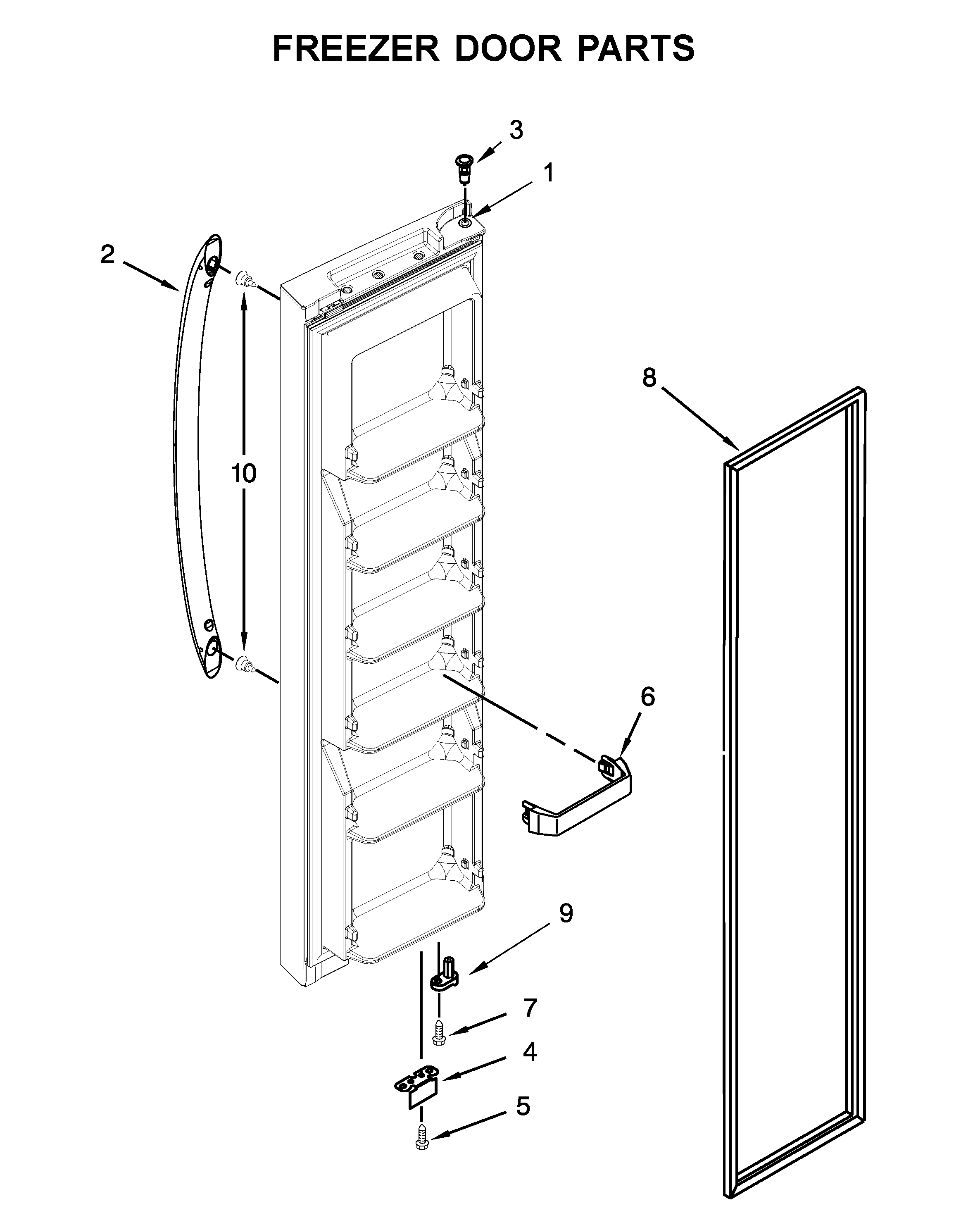 FREEZER DOOR PARTS

3

1

2

10

8

6

9

7

4

5