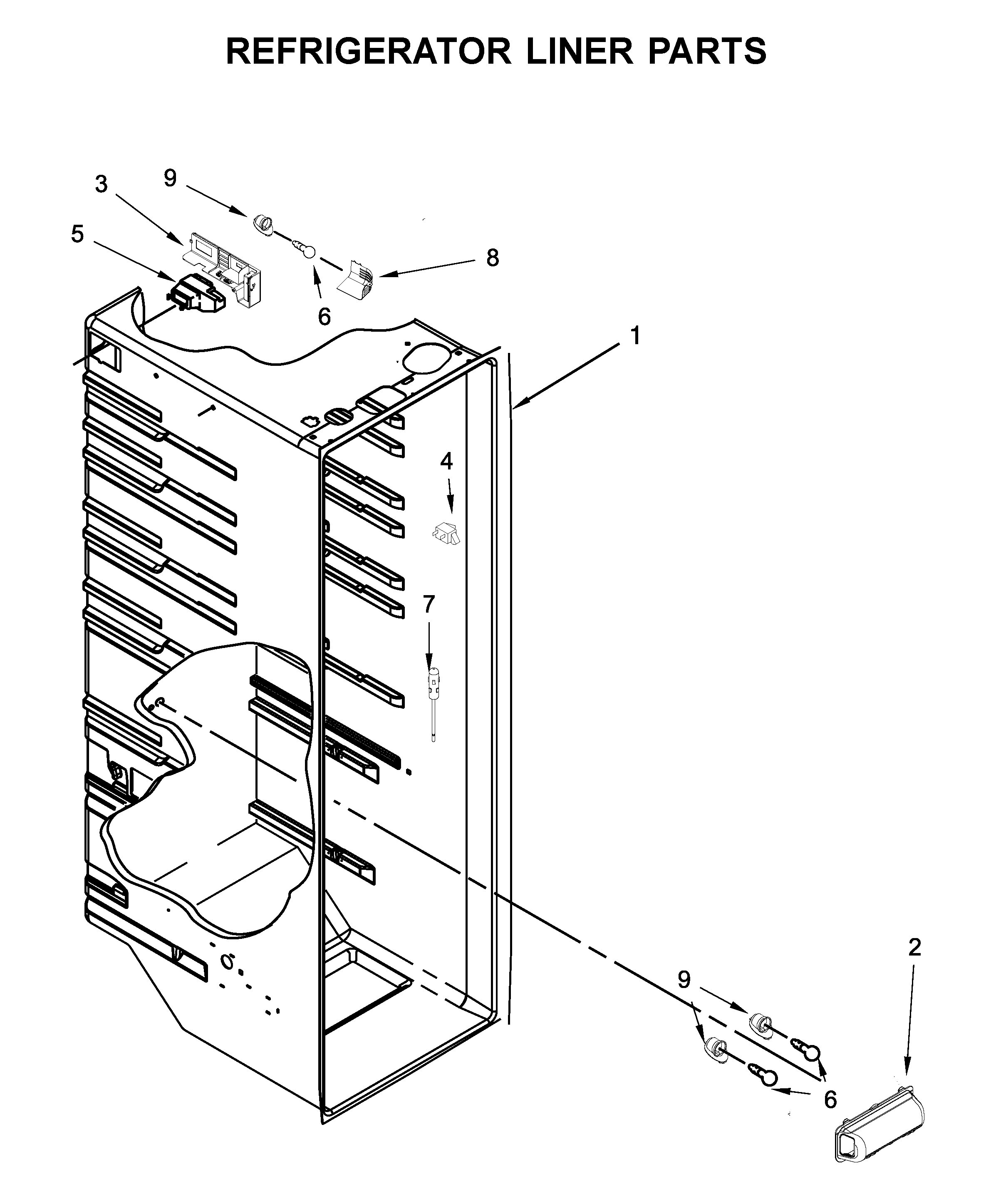 REFRIGERATOR LINER PARTS

3
9
5
8
6
1
4
7
2
9
6