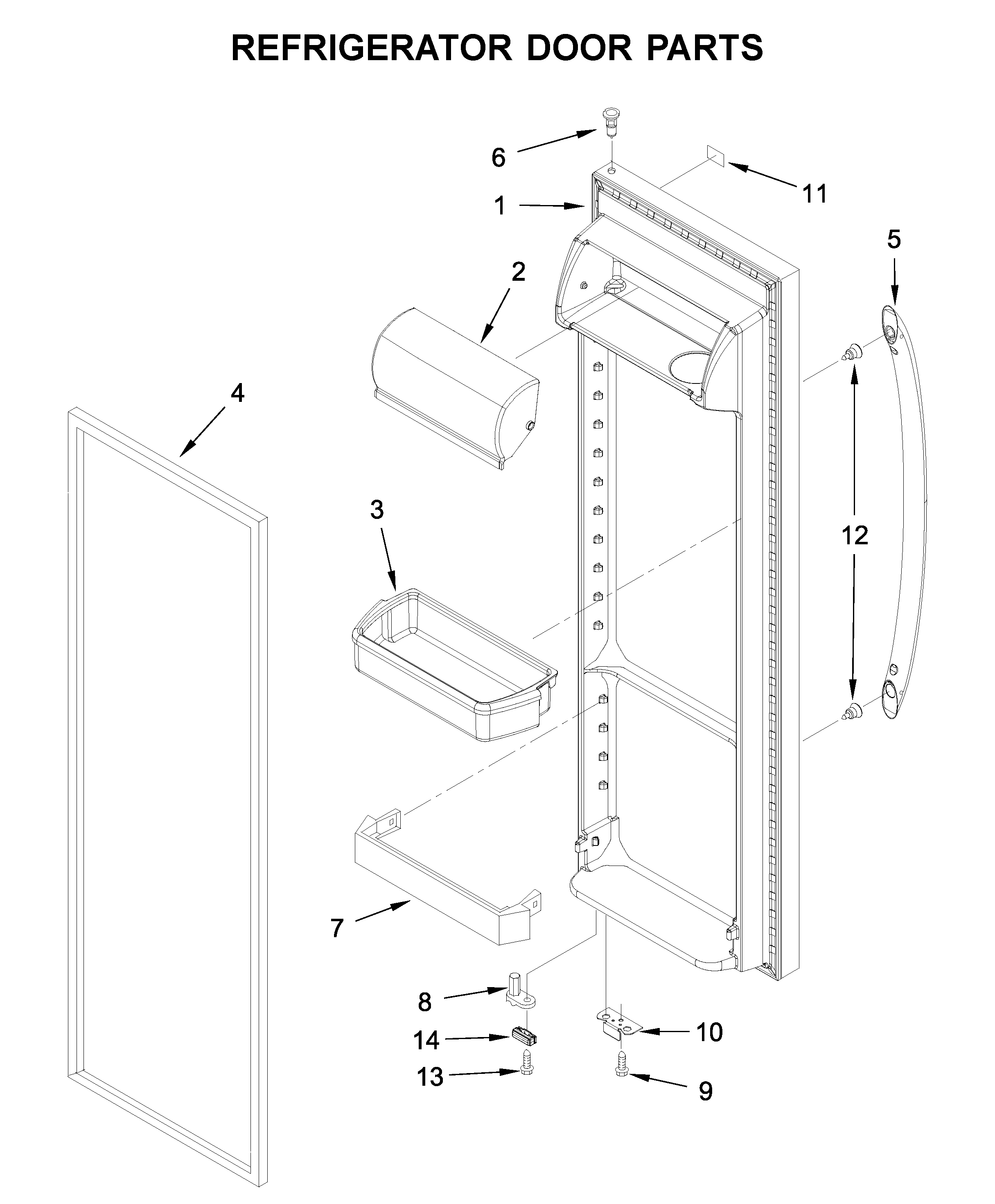 REFRIGERATOR DOOR PARTS

6
11
1
5
2
4
3
12
7
8
14
10
13
9