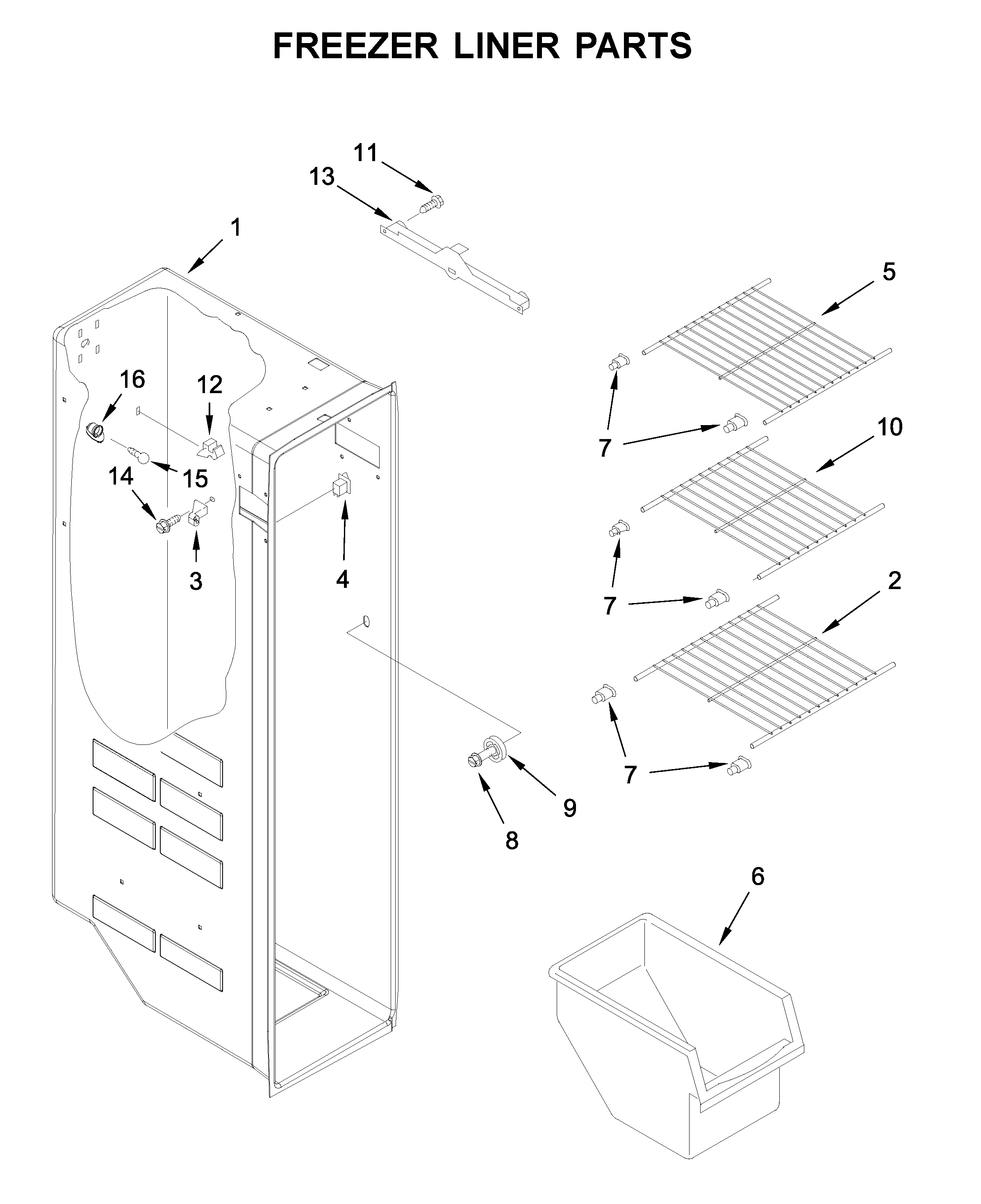 FREEZER LINER PARTS

11
13
1
5
16
12
7
10
15
14
3
4
7
2
7
9
8
6