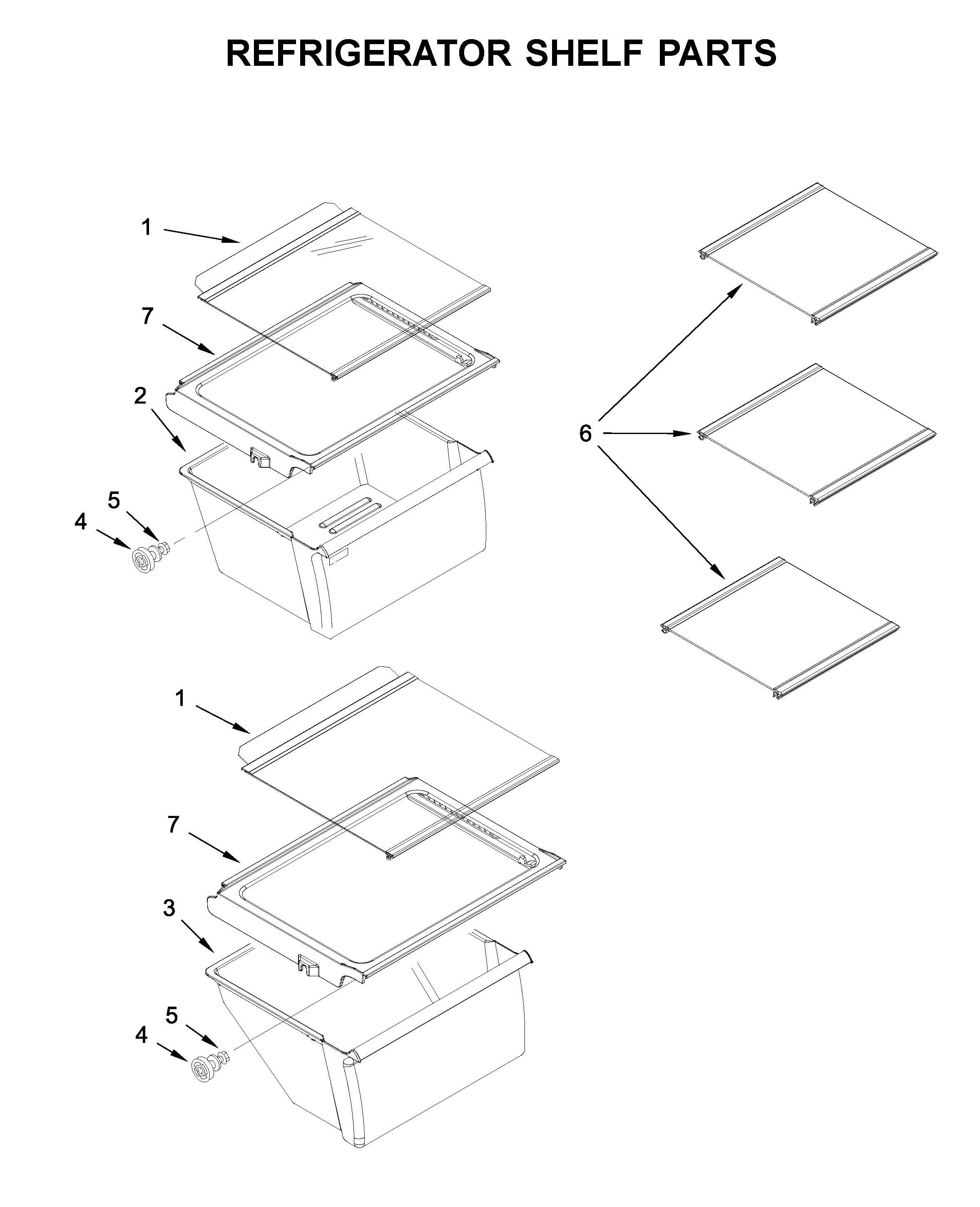 REFRIGERATOR SHELF PARTS

1
7
2
5
4
6
1
7
3
5
4