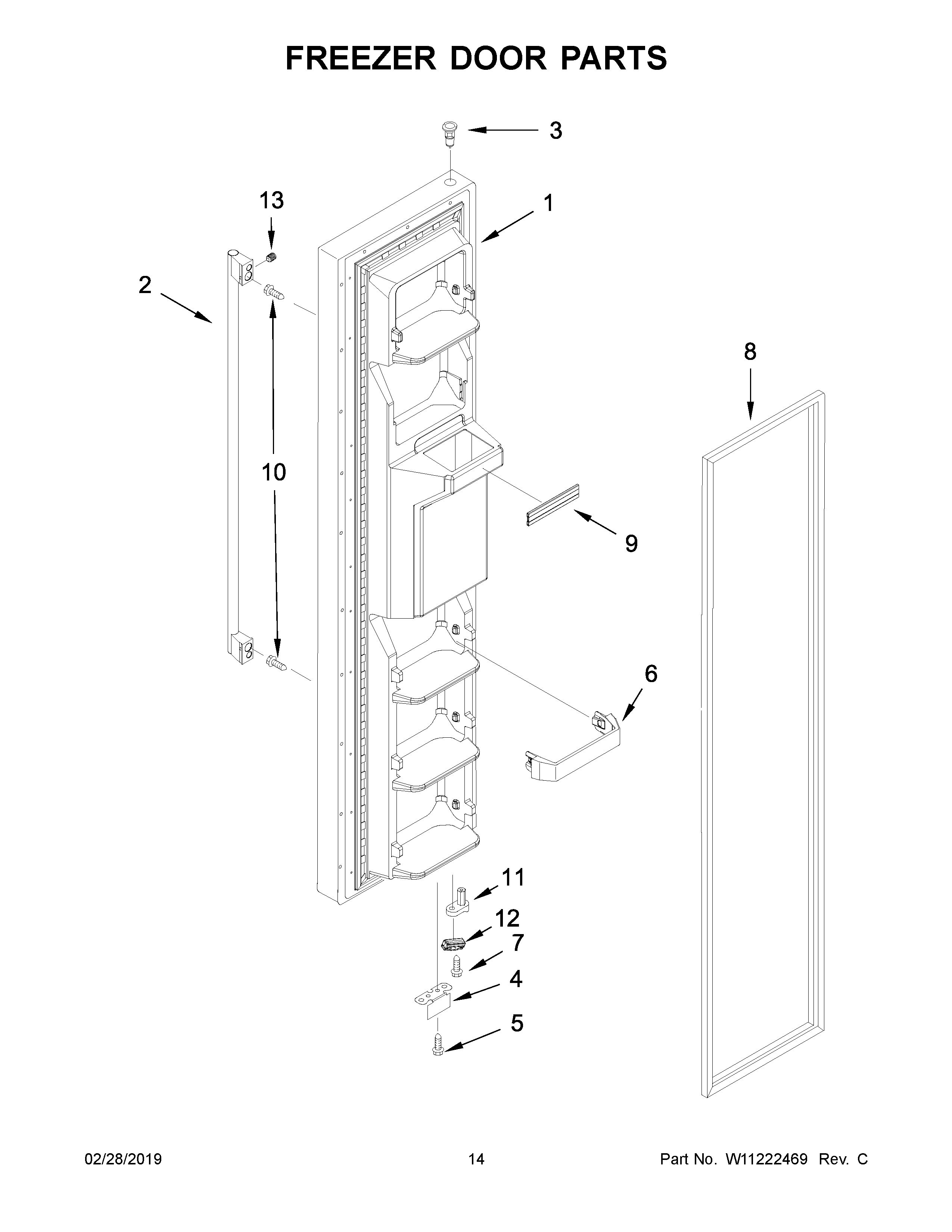 FREEZER DOOR PARTS

3

13

1

2

8

10

9

6

11

12

7

4

5

02/28/2019

14

Part No. W11222469 Rev. C